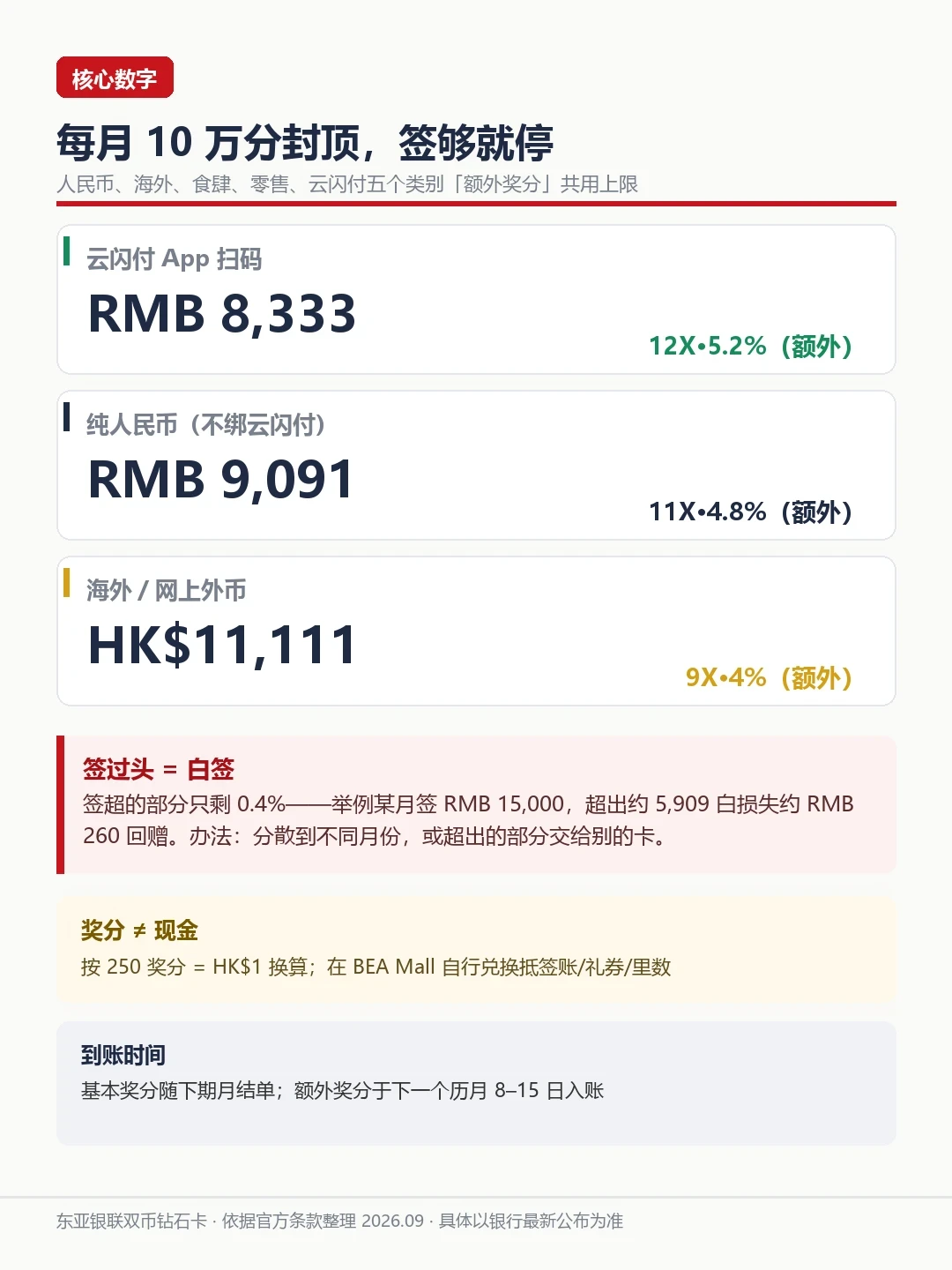 核心数字

每月 10 万分封顶，签够就停

人民币、海外、食肆、零售、云闪付五个类别「额外奖分」共用上限

云闪付 App 扫码

RMB 8,333

12X•5.2%（额外）

纯人民币（不绑云闪付）

RMB 9,091

11X•4.8%（额外）

海外 / 网上外币

HK$11,111

9X•4%（额外）

签过头 = 白签

签超的部分只剩 0.4%——举例某月签 RMB 15,000，超出约 5,909 白损失约 RMB 260 回赠。办法：分散到不同月份，或超出的部分交给别的卡。

奖分 ≠ 现金

按 250 奖分 = HK$1 换算；在 BEA Mall 自行兑换抵签账/礼券/里数

到账时间

基本奖分随下期月结单；额外奖分于下一个历月 8–15 日入账

东亚银联双币钻石卡 · 依据官方条款整理 2026.09 · 具体以银行最新公布为准