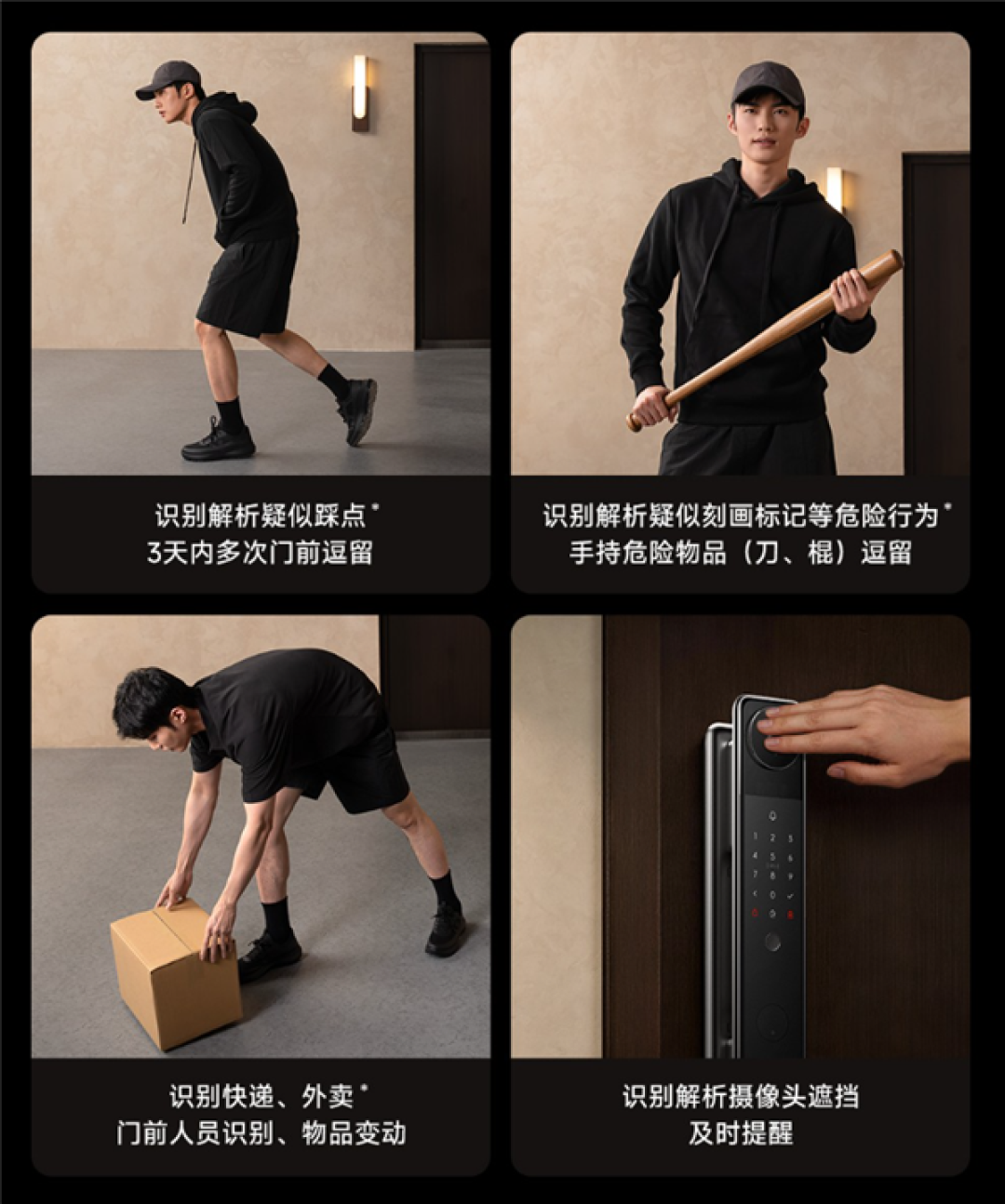 识别解析疑似踩点*
3天内多次门前逗留

识别解析疑似刻画标记等危险行为*
手持危险物品（刀、棍）逗留

识别快递、外卖*
门前人员识别、物品变动

识别解析摄像头遮挡
及时提醒