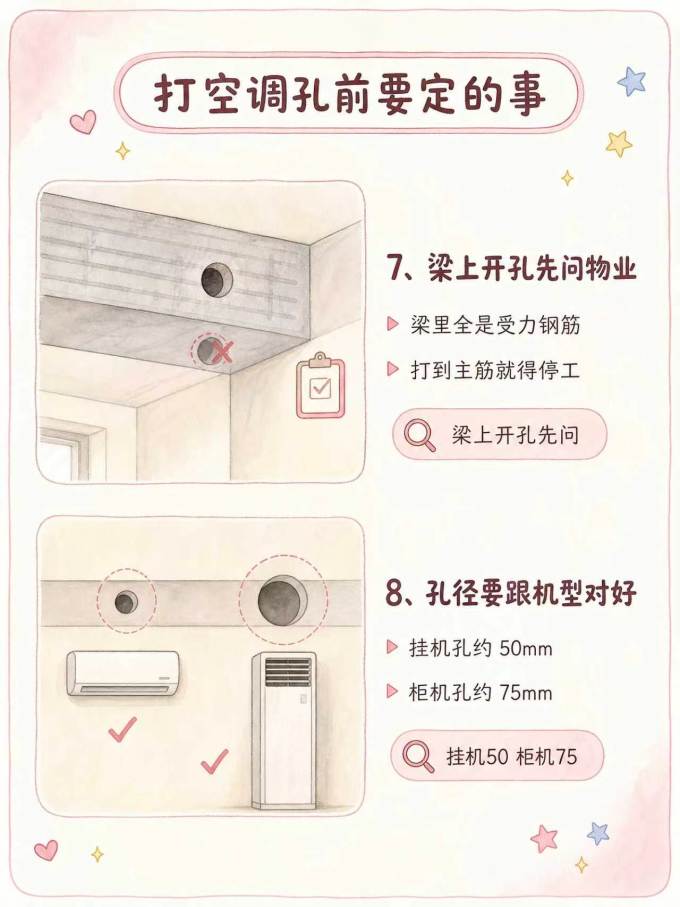 打空调孔前要定的事

7、梁上开孔先问物业

梁里全是受力钢筋

打到主筋就得停工

梁上开孔先问

8、孔径要跟机型对好

挂机孔约 50mm

柜机孔约 75mm

挂机50 柜机75