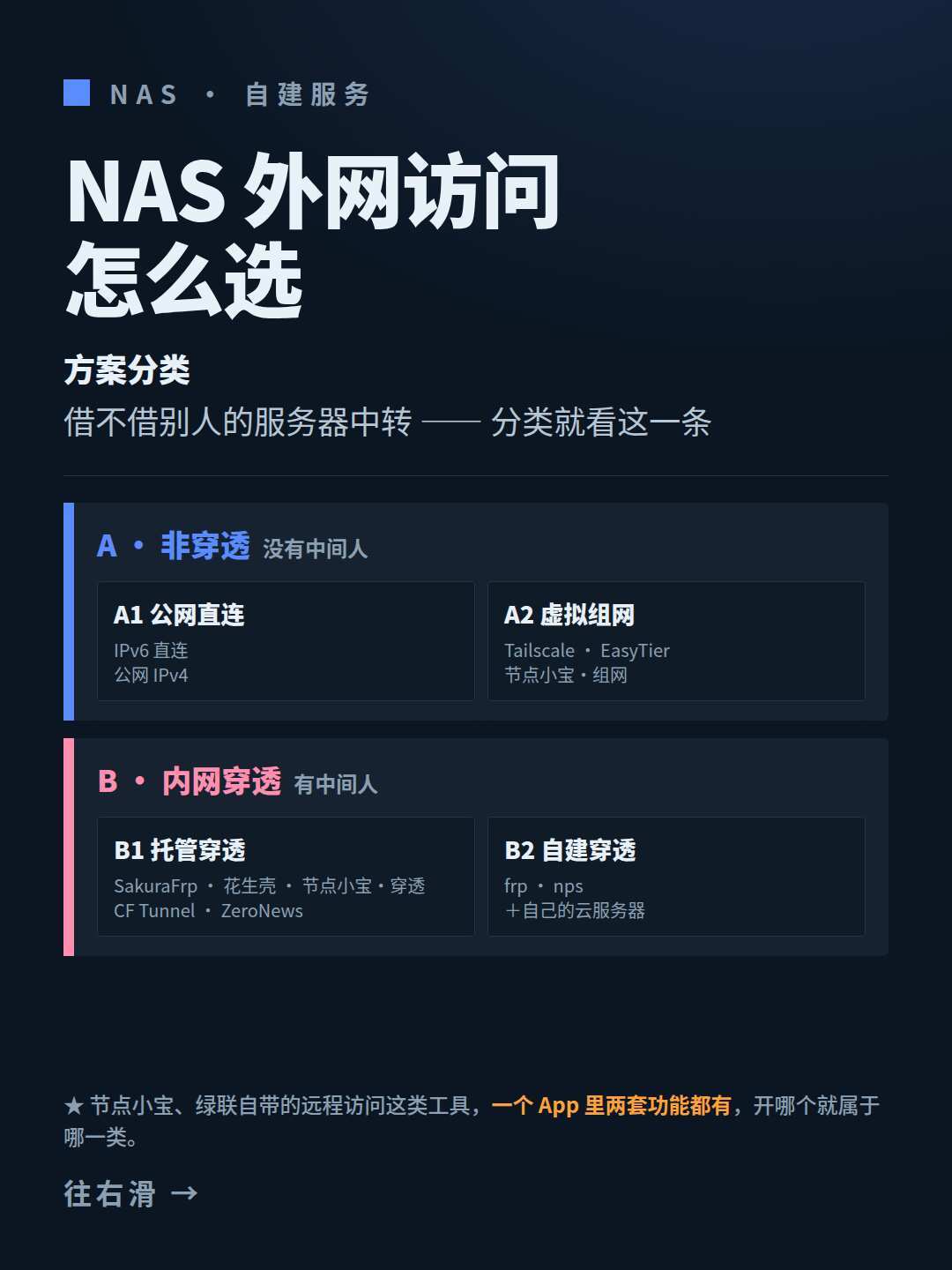 NAS · 自建服务

NAS 外网访问
怎么选

方案分类
借不借别人的服务器中转 —— 分类就看这一条

A · 非穿透 没有中间人

A1 公网直连
IPv6 直连
公网 IPv4

A2 虚拟组网
Tailscale · EasyTier
节点小宝 · 组网

B · 内网穿透 有中间人

B1 托管穿透
SakuraFrp · 花生壳 · 节点小宝 · 穿透
CF Tunnel · ZeroNews

B2 自建穿透
frp · nps
＋自己的云服务器

★ 节点小宝、绿联自带的远程访问这类工具，一个 App 里两套功能都有，开哪个就属于哪一类。

往右滑 →