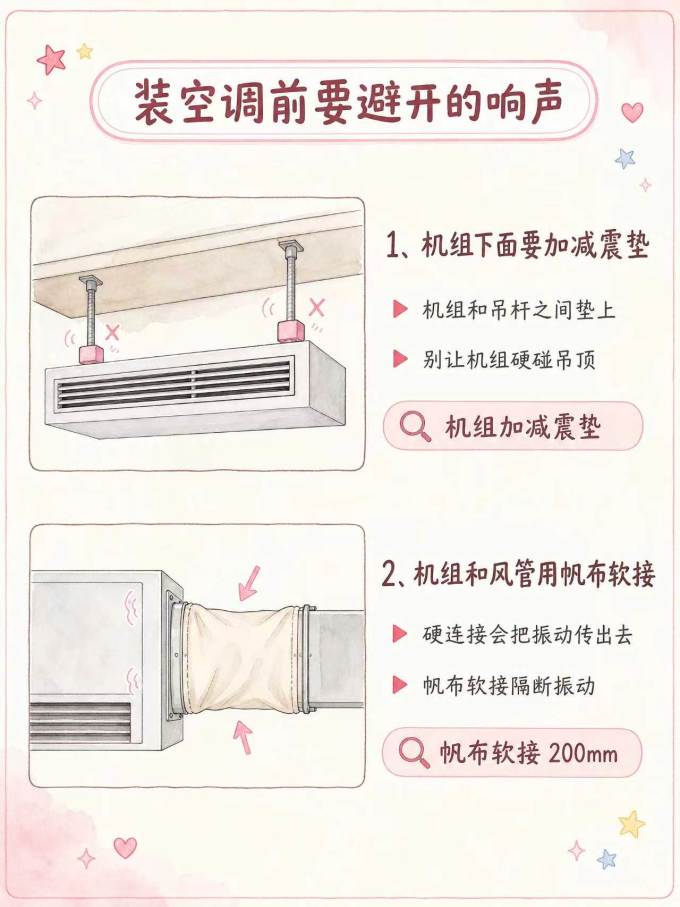 装空调前要避开的响声

1、机组下面要加减震垫

机组和吊杆之间垫上

别让机组硬碰吊顶

机组加减震垫

2、机组和风管用帆布软接

硬连接会把振动传出去

帆布软接隔断振动

帆布软接 200mm