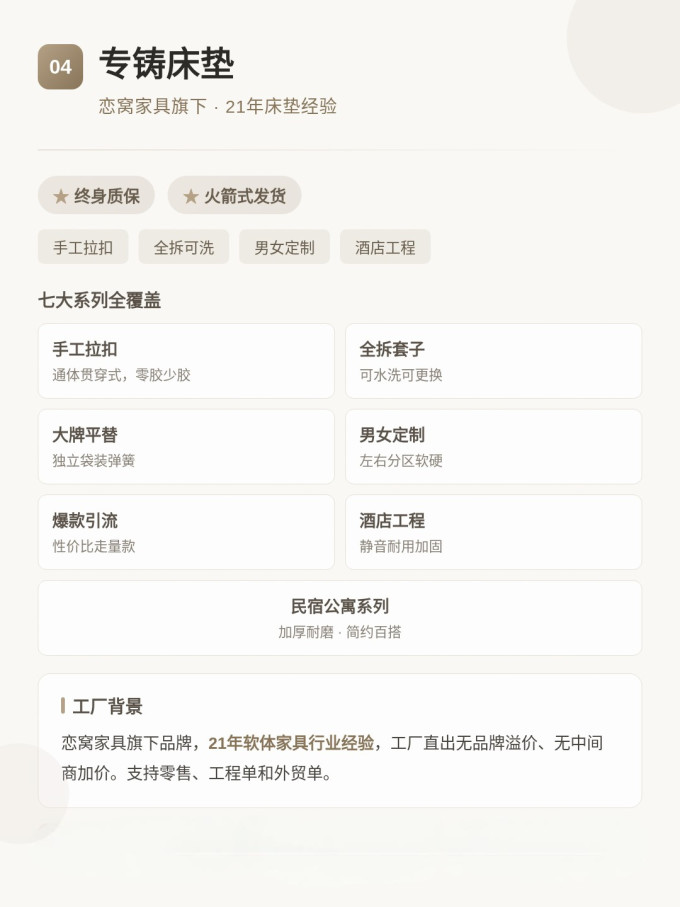 04
专铸床垫
恋窝家具旗下 · 21年床垫经验

★ 终身质保
★ 火箭式发货

手工拉扣
全拆可洗
男女定制
酒店工程

七大系列全覆盖

手工拉扣
通体贯穿式，零胶少胶

全拆套子
可水洗可更换

大牌平替
独立袋装弹簧

男女定制
左右分区软硬

爆款引流
性价比走量款

酒店工程
静音耐用加固

民宿公寓系列
加厚耐磨 · 简约百搭

工厂背景
恋窝家具旗下品牌，21年软体家具行业经验，工厂直出无品牌溢价、无中间商加价。支持零售、工程单和外贸单。