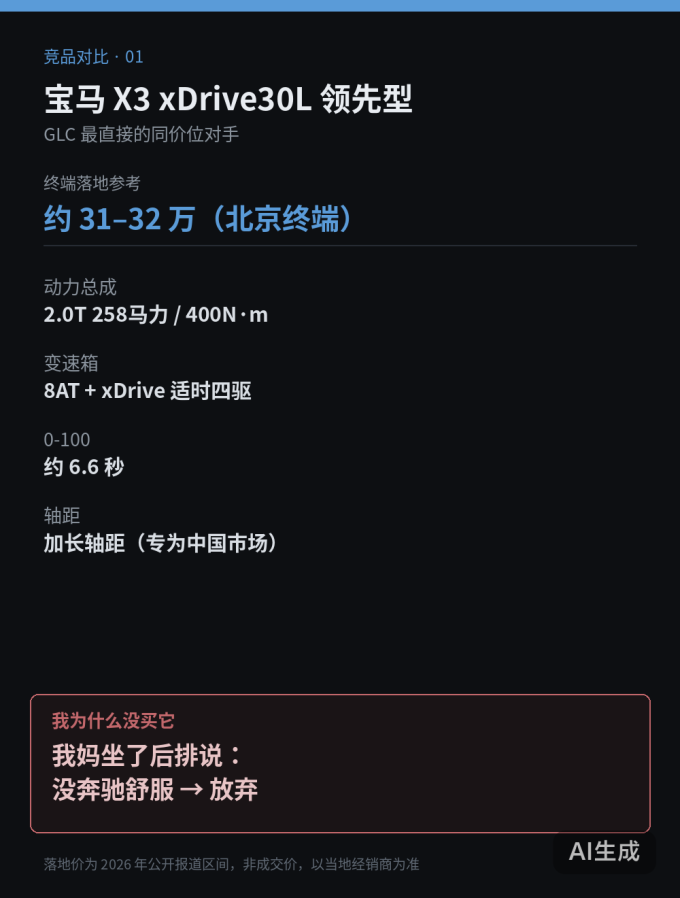 竞品对比 · 01

宝马 X3 xDrive30L 领先型

GLC 最直接的同价位对手

终端落地参考

约 31–32 万（北京终端）

动力总成

2.0T 258马力 / 400N·m

变速箱

8AT + xDrive 适时四驱

0-100

约 6.6 秒

轴距

加长轴距（专为中国市场）

我为什么没买它

我妈坐了后排说：
没奔驰舒服 → 放弃

落地价为 2026 年公开报道区间，非成交价，以当地经销商为准

AI生成