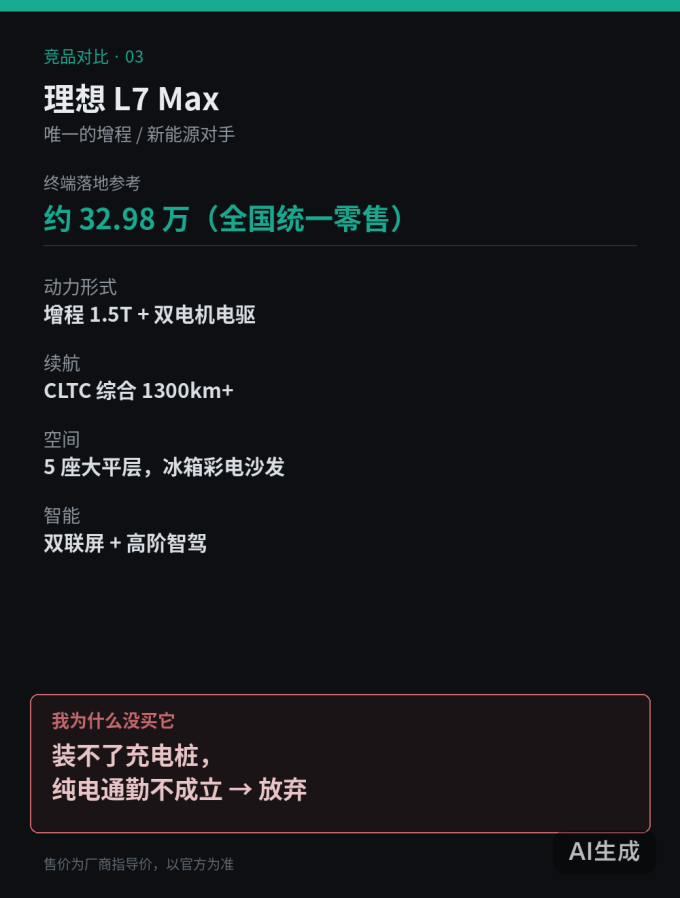 竞品对比 · 03

理想 L7 Max

唯一的增程 / 新能源对手

终端落地参考

约 32.98 万（全国统一零售）

动力形式

增程 1.5T + 双电机电驱

续航

CLTC 综合 1300km+

空间

5 座大平层，冰箱彩电沙发

智能

双联屏 + 高阶智驾

我为什么没买它

装不了充电桩，
纯电通勤不成立 → 放弃

售价为厂商指导价，以官方为准

AI生成