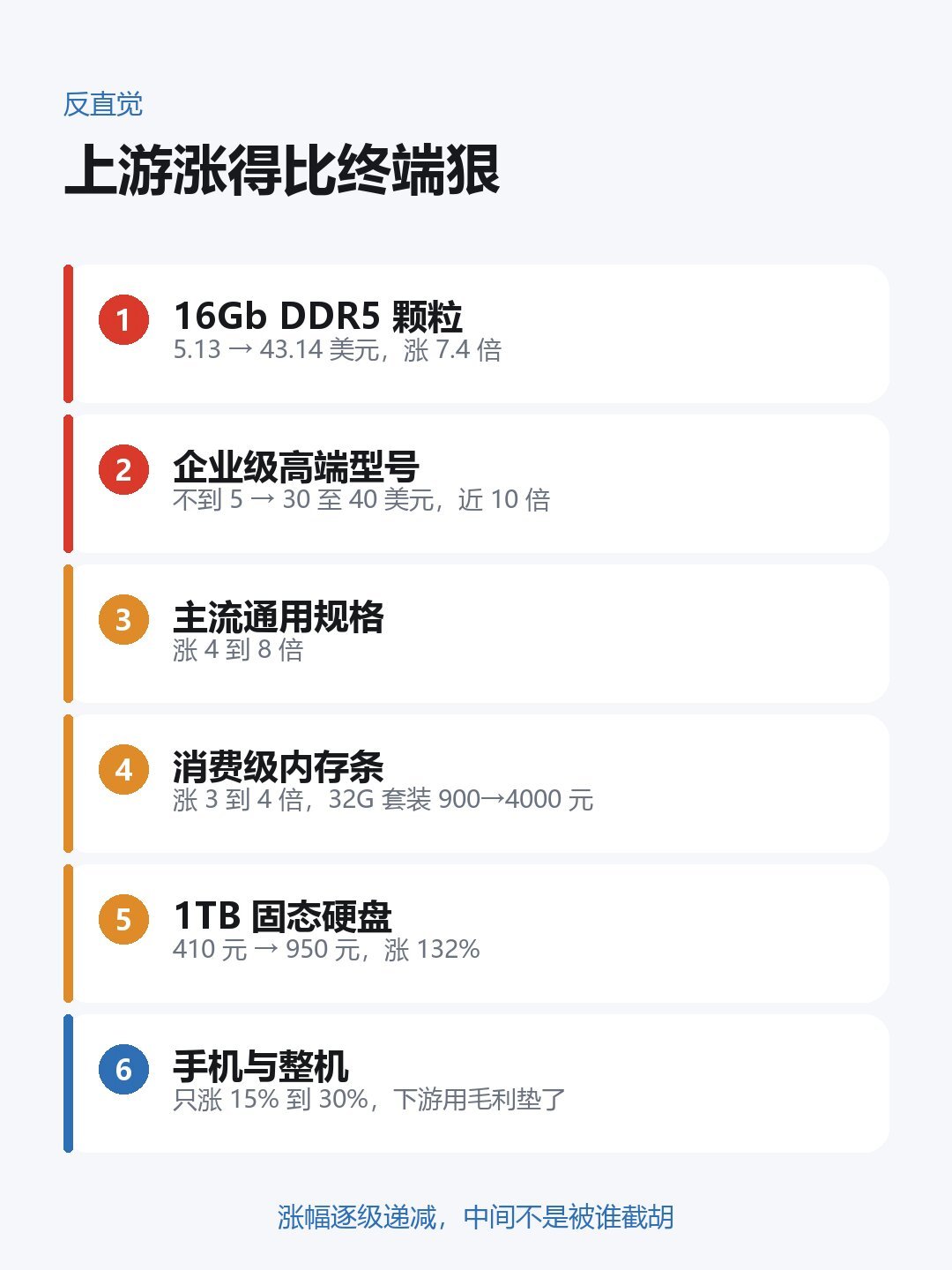 反直觉

上游涨得比终端狠

1
16Gb DDR5 颗粒
5.13 → 43.14 美元，涨 7.4 倍

2
企业级高端型号
不到 5 → 30 至 40 美元，近 10 倍

3
主流通用规格
涨 4 到 8 倍

4
消费级内存条
涨 3 到 4 倍，32G 套装 900→4000 元

5
1TB 固态硬盘
410 元 → 950 元，涨 132%

6
手机与整机
只涨 15% 到 30%，下游用毛利垫了

涨幅逐级递减，中间不是被谁截胡