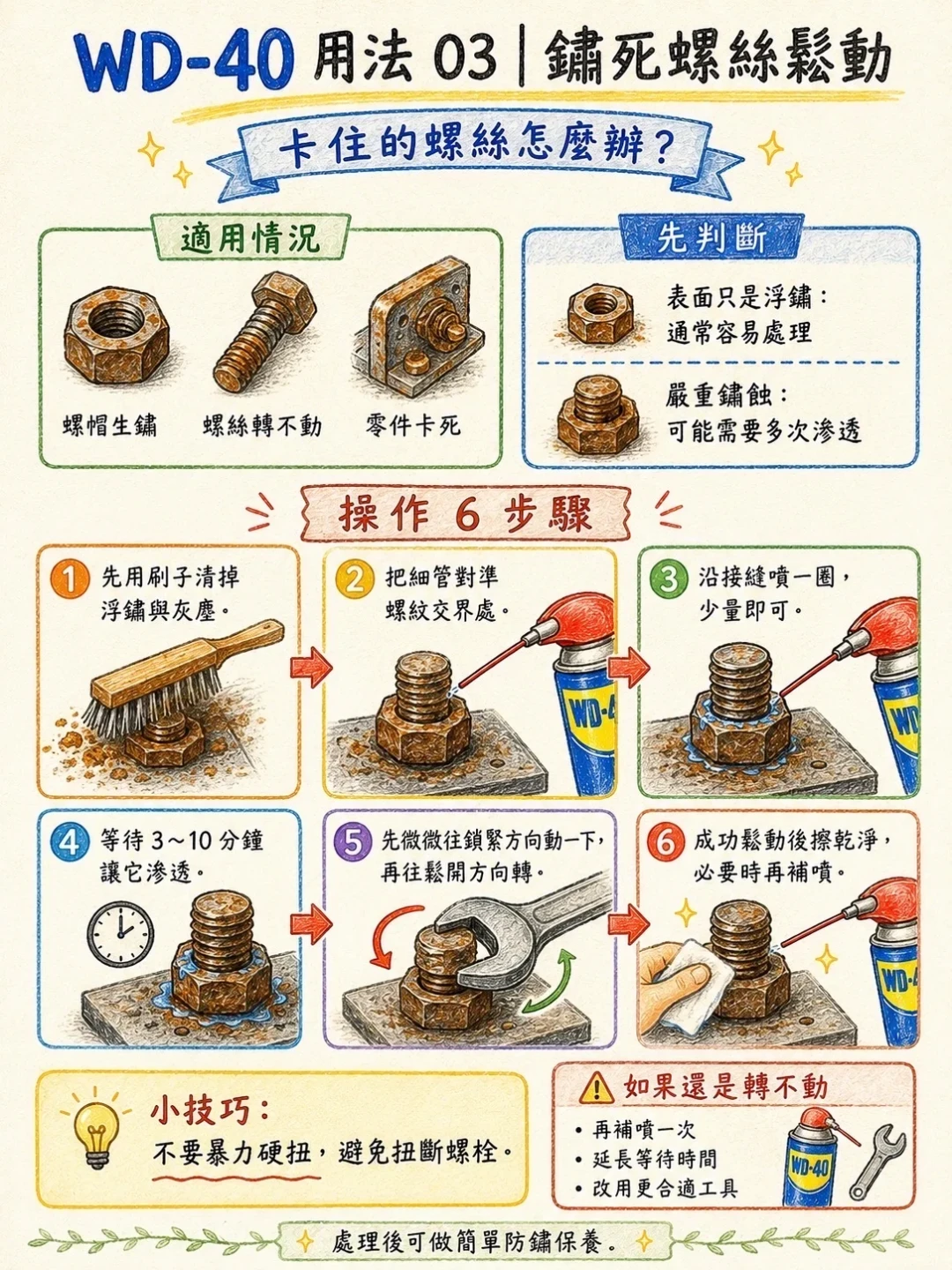 WD-40 用法 03｜鏽死螺絲鬆動

卡住的螺絲怎麼辦？

適用情況

螺帽生鏽　螺絲轉不動　零件卡死

先判斷

表面只是浮鏽：通常容易處理

嚴重鏽蝕：可能需要多次滲透

操作 6 步驟

1 先用刷子清掉浮鏽與灰塵。

2 把細管對準螺紋交界處。

WD-4

3 沿接縫噴一圈，少量即可。

WD

4 等待 3～10 分鐘讓它滲透。

5 先微微往鎖緊方向動一下，再往鬆開方向轉。

6 成功鬆動後擦乾淨，必要時再補噴。

WD-4

小技巧：
不要暴力硬扭，避免扭斷螺栓。

如果還是轉不動

• 再補噴一次
• 延長等待時間
• 改用更合適工具

WD-40

處理後可做簡單防鏽保養。