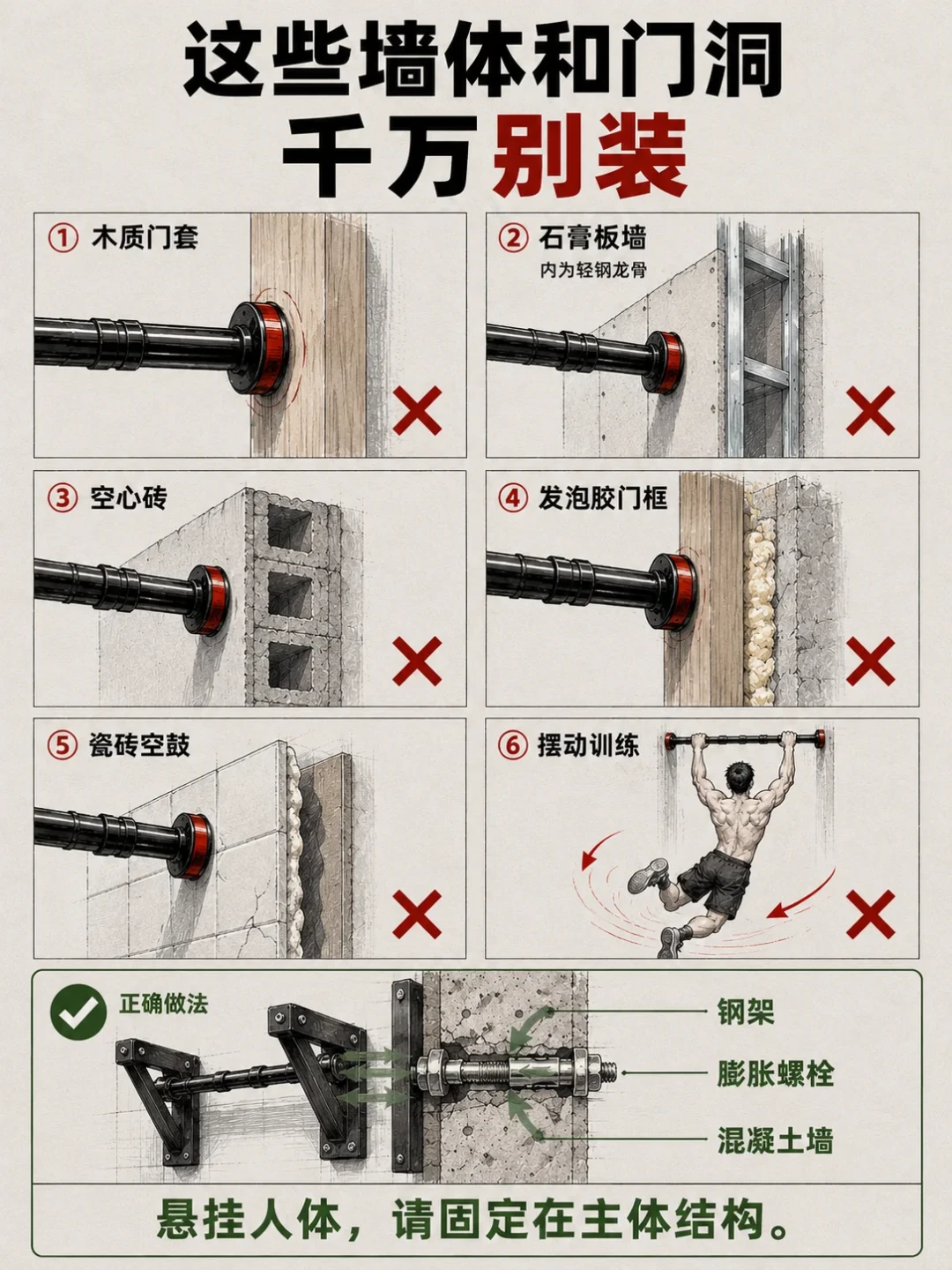 这些墙体和门洞
千万别装

① 木质门套

② 石膏板墙
内为轻钢龙骨

③ 空心砖

④ 发泡胶门框

⑤ 瓷砖空鼓

⑥ 摆动训练

正确做法

钢架

膨胀螺栓

混凝土墙

悬挂人体，请固定在主体结构。