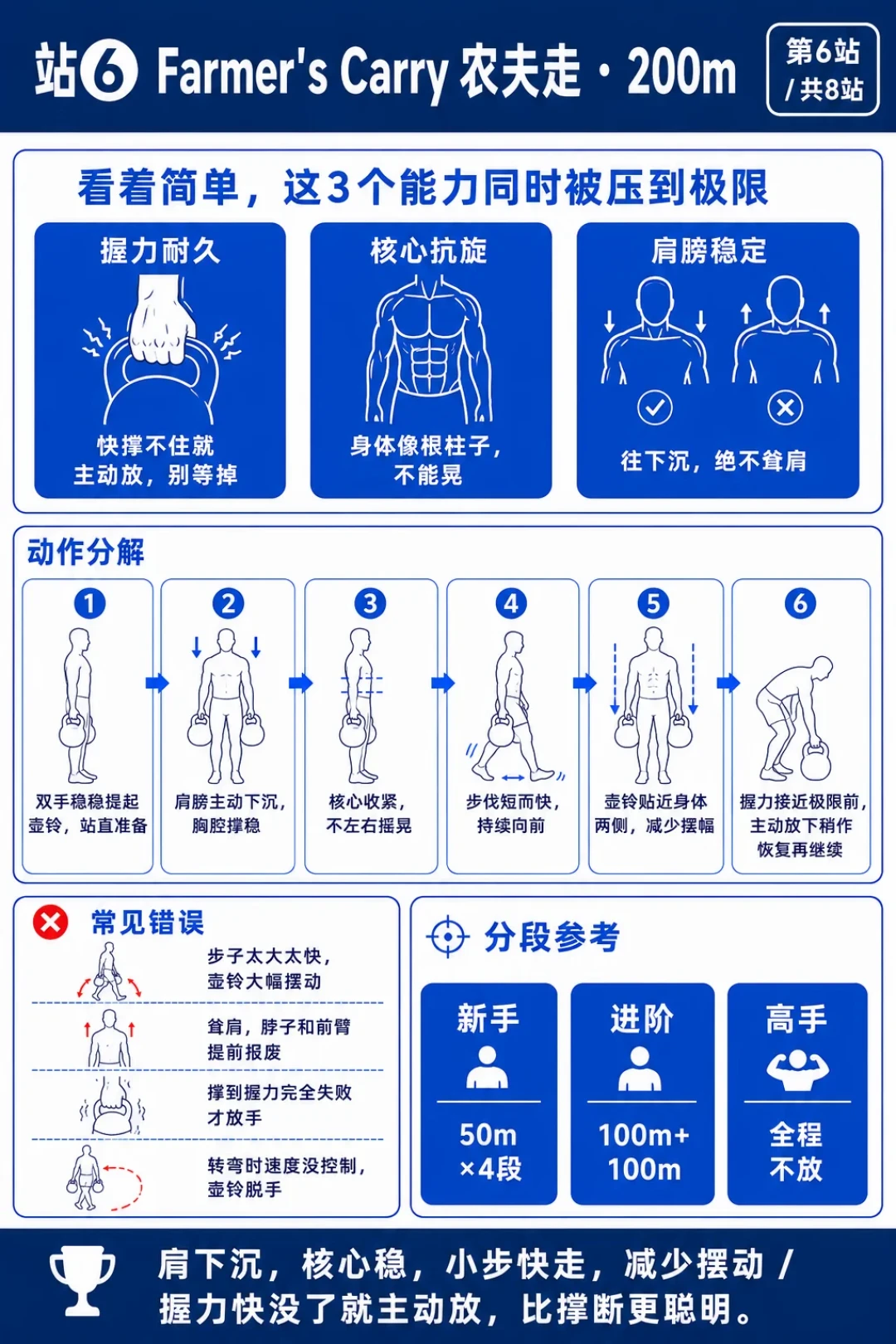 站6 Farmer's Carry 农夫走 · 200m

第6站 / 共8站

看着简单，这3个能力同时被压到极限

握力耐久
快撑不住就主动放，别等掉

核心抗旋
身体像根柱子，不能晃

肩膀稳定
往下沉，绝不耸肩

动作分解

1
双手稳稳提起壶铃，站直准备

2
肩膀主动下沉，胸腔撑稳

3
核心收紧，不左右摇晃

4
步伐短而快，持续向前

5
壶铃贴近身体两侧，减少摆幅

6
握力接近极限前，主动放下稍作恢复再继续

常见错误

步子太大太快，壶铃大幅摆动

耸肩，脖子和前臂提前报废

撑到握力完全失败才放手

转弯时速度没控制，壶铃脱手

分段参考

新手
50m ×4段

进阶
100m+ 100m

高手
全程不放

肩下沉，核心稳，小步快走，减少摆动 / 握力快没了就主动放，比撑断更聪明。