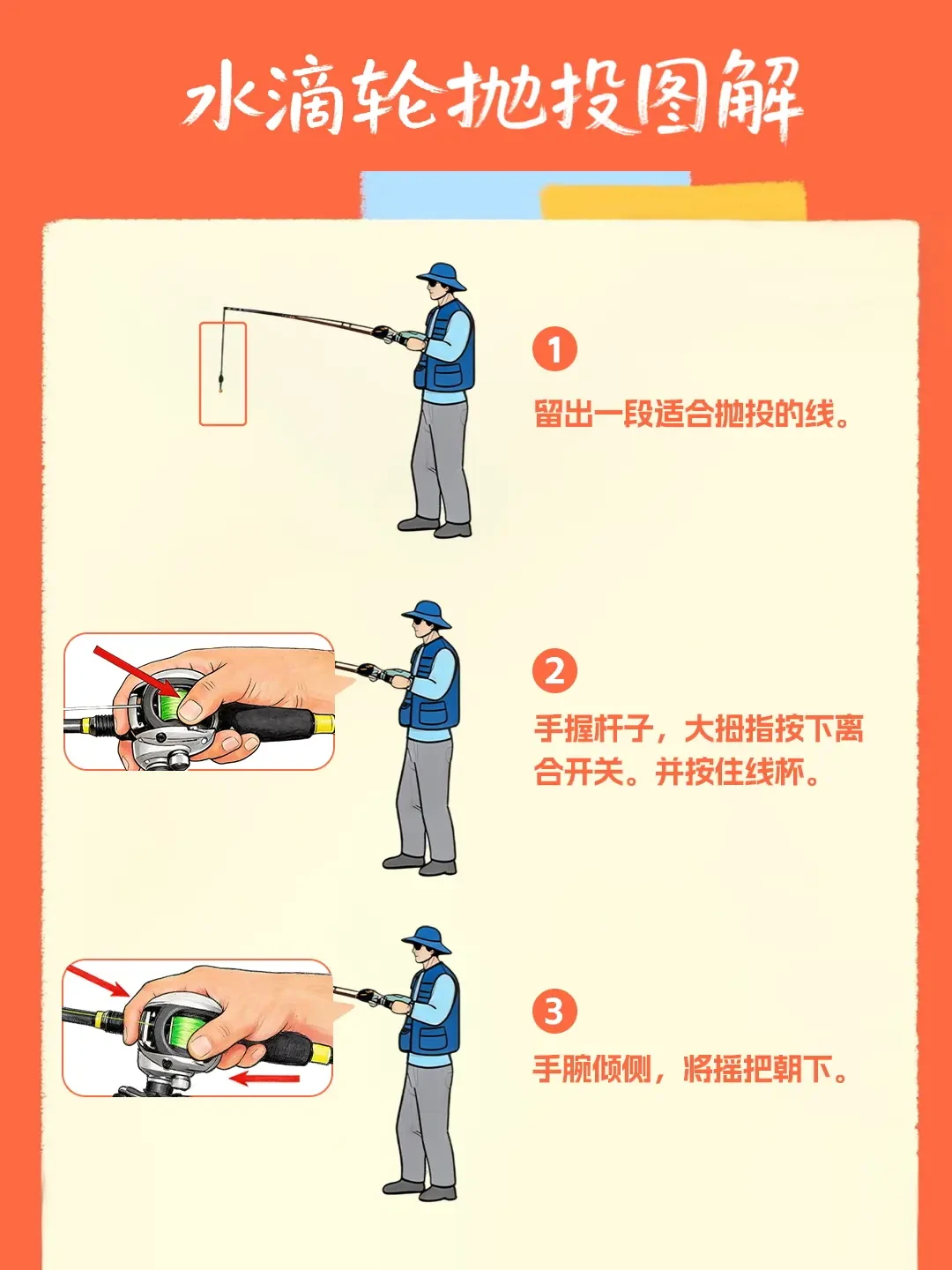 水滴轮抛投图解

1
留出一段适合抛投的线。

2
手握杆子，大拇指按下离合开关。并按住线杯。

3
手腕倾侧，将摇把朝下。