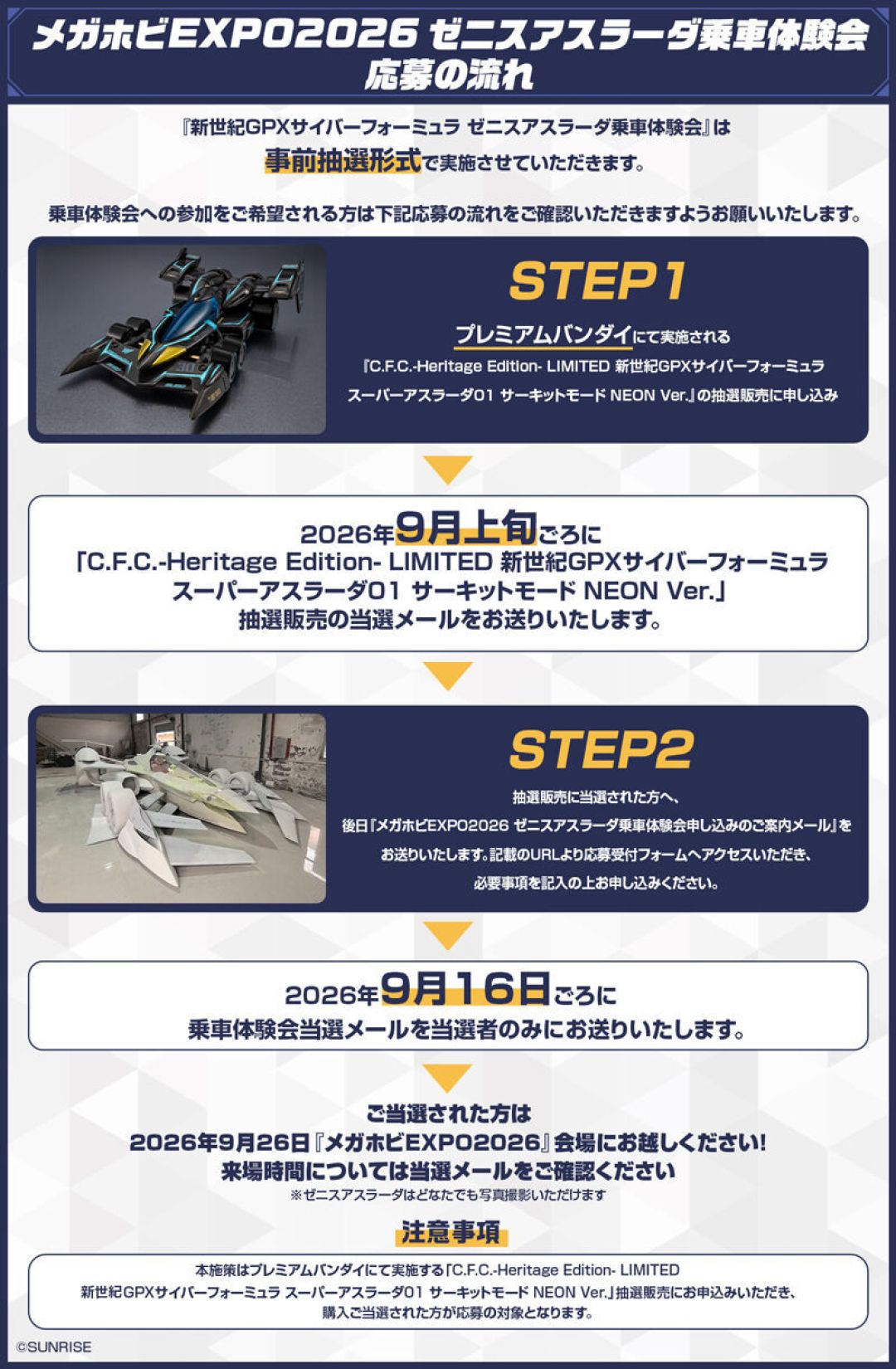 メガホビEXPO2026 ゼニスアスラーダ乗車体験会
応募の流れ

『新世紀GPXサイバーフォーミュラ ゼニスアスラーダ乗車体験会』は
事前抽選形式で実施させていただきます。

乗車体験会への参加をご希望される方は下記応募の流れをご確認いただきますようお願いいたします。

STEP1
プレミアムバンダイにて実施される
『C.F.C.-Heritage Edition- LIMITED 新世紀GPXサイバーフォーミュラ
スーパーアスラーダ01 サーキットモード NEON Ver.』の抽選販売に申し込み

2026年9月上旬ごろに
「C.F.C.-Heritage Edition- LIMITED 新世紀GPXサイバーフォーミュラ
スーパーアスラーダ01 サーキットモード NEON Ver.」
抽選販売の当選メールをお送りいたします。

STEP2
抽選販売に当選された方へ、
後日『メガホビEXPO2026 ゼニスアスラーダ乗車体験会申し込みのご案内メール』を
お送りいたします。記載のURLより応募受付フォームへアクセスいただき、
必要事項を記入の上お申し込みください。

2026年9月16日ごろに
乗車体験会当選メールを当選者のみにお送りいたします。

ご当選された方は
2026年9月26日『メガホビEXPO2026』会場にお越しください!
来場時間については当選メールをご確認ください
※ゼニスアスラーダはどなたでも写真撮影いただけます

注意事項

本施策はプレミアムバンダイにて実施する「C.F.C.-Heritage Edition- LIMITED
新世紀GPXサイバーフォーミュラ スーパーアスラーダ01 サーキットモード NEON Ver.」抽選販売にお申込みいただき、
購入ご当選された方が応募の対象となります。

©SUNRISE