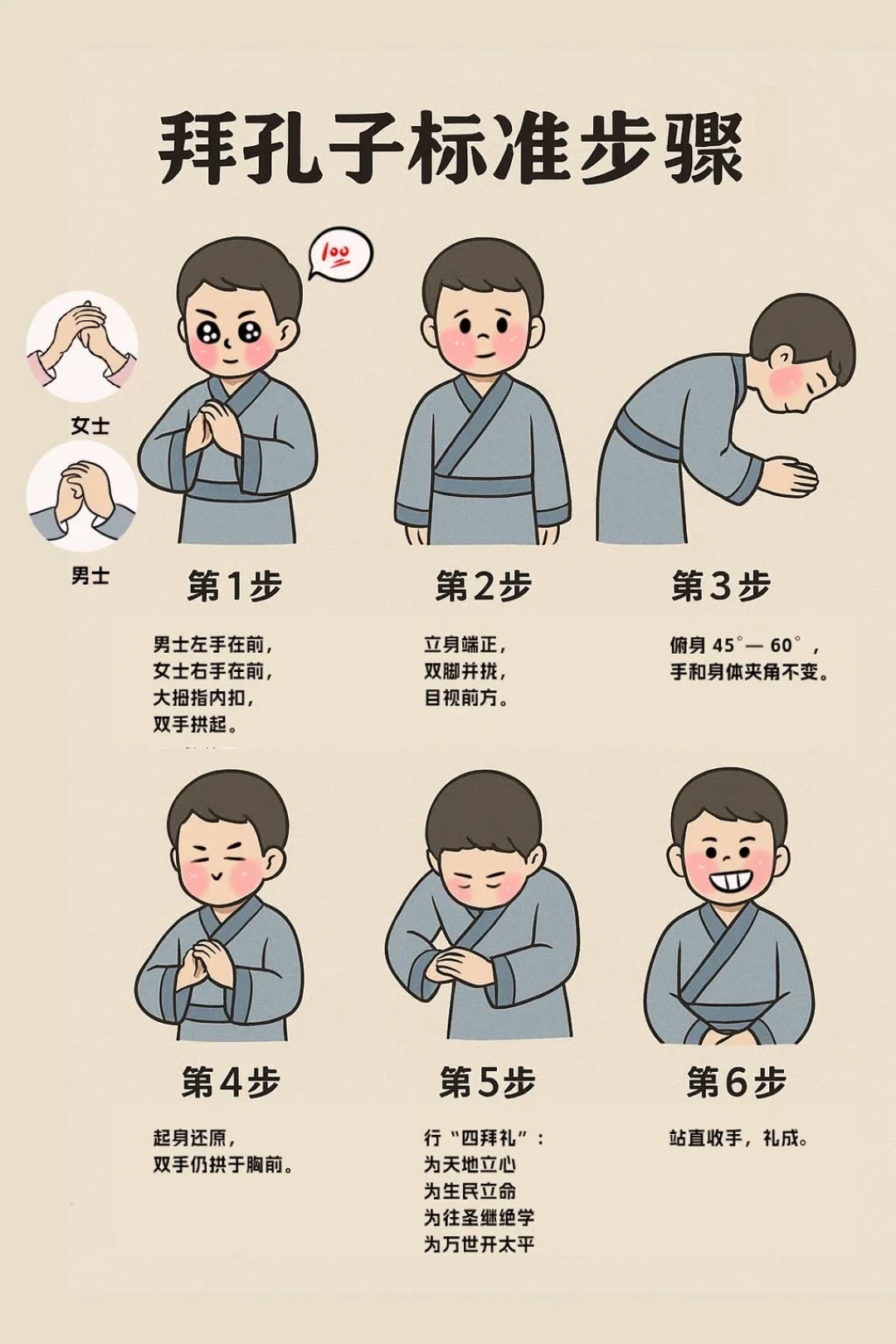 拜孔子标准步骤

100

女士

男士

第1步

男士左手在前，
女士右手在前，
大拇指内扣，
双手拱起。

第2步

立身端正，
双脚并拢，
目视前方。

第3步

俯身 45°— 60°，
手和身体夹角不变。

第4步

起身还原，
双手仍拱于胸前。

第5步

行“四拜礼”：
为天地立心
为生民立命
为往圣继绝学
为万世开太平

第6步

站直收手，礼成。