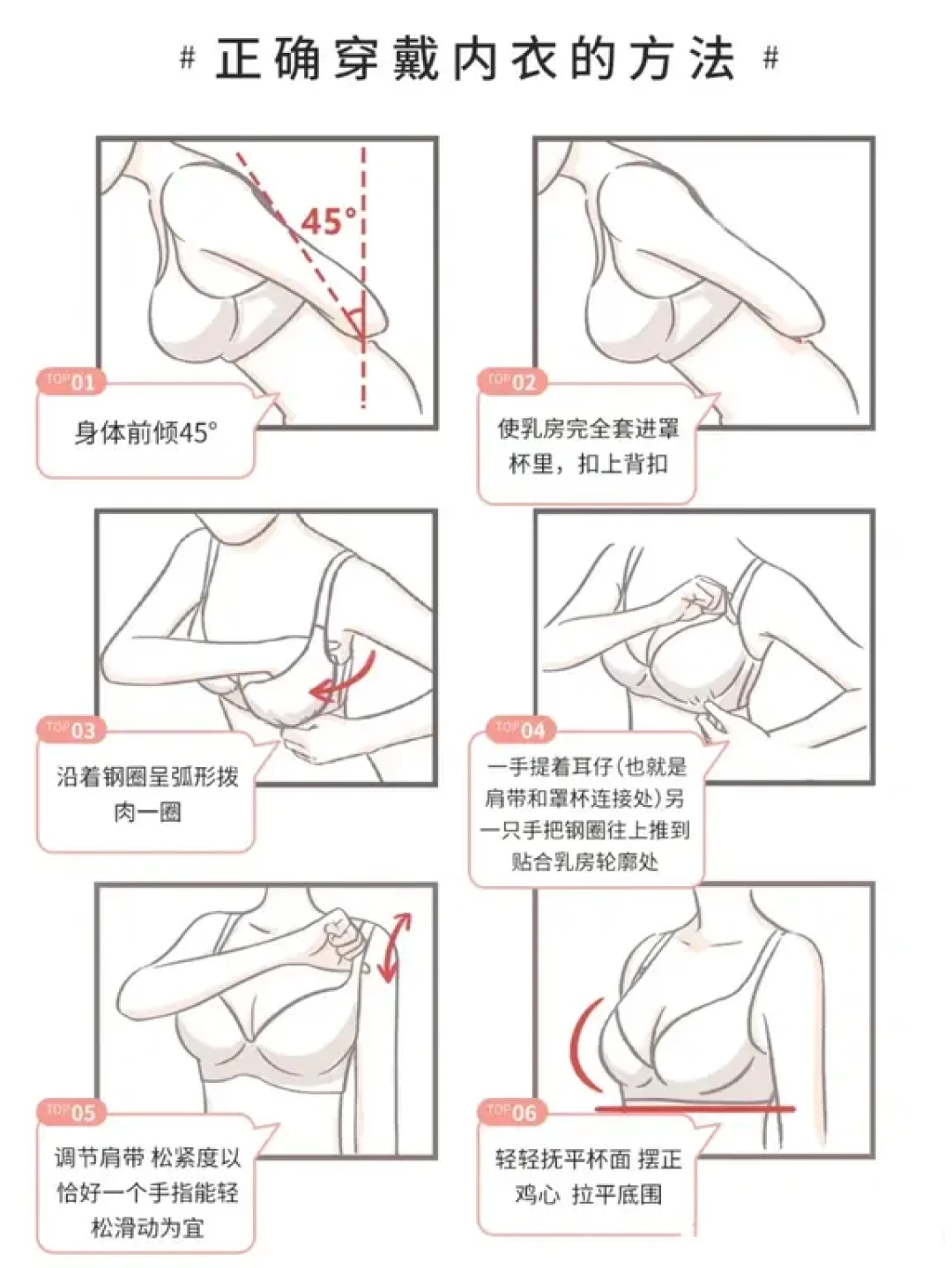 # 正确穿戴内衣的方法 #

45°

TOP 01

身体前倾45°

TOP 02

使乳房完全套进罩杯里，扣上背扣

TOP 03

沿着钢圈呈弧形拨肉一圈

TOP 04

一手提着耳仔(也就是肩带和罩杯连接处)另一只手把钢圈往上推到贴合乳房轮廓处

TOP 05

调节肩带 松紧度以恰好一个手指能轻松滑动为宜

TOP 06

轻轻抚平杯面 摆正鸡心 拉平底围