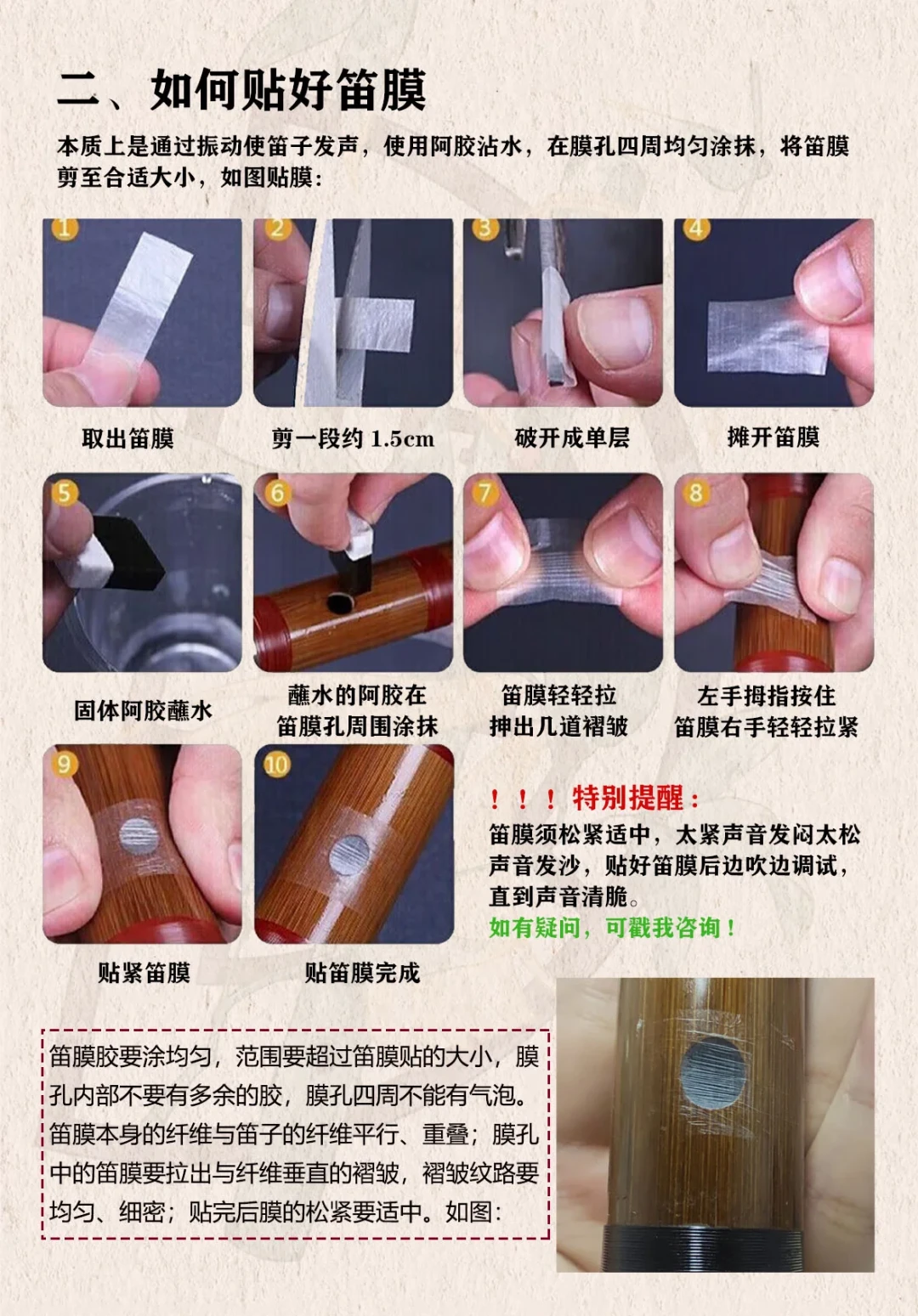 二、如何贴好笛膜

本质上是通过振动使笛子发声，使用阿胶沾水，在膜孔四周均匀涂抹，将笛膜剪至合适大小，如图贴膜：

1
取出笛膜

2
剪一段约 1.5cm

3
破开成单层

4
摊开笛膜

5
固体阿胶蘸水

6
蘸水的阿胶在笛膜孔周围涂抹

7
笛膜轻轻拉抻出几道褶皱

8
左手拇指按住笛膜右手轻轻拉紧

9
贴紧笛膜

10
贴笛膜完成

！！！特别提醒：
笛膜须松紧适中，太紧声音发闷太松声音发沙，贴好笛膜后边吹边调试，直到声音清脆。
如有疑问，可戳我咨询！

笛膜胶要涂均匀，范围要超过笛膜贴的大小，膜孔内部不要有多余的胶，膜孔四周不能有气泡。笛膜本身的纤维与笛子的纤维平行、重叠；膜孔中的笛膜要拉出与纤维垂直的褶皱，褶皱纹路要均匀、细密；贴完后膜的松紧要适中。如图：