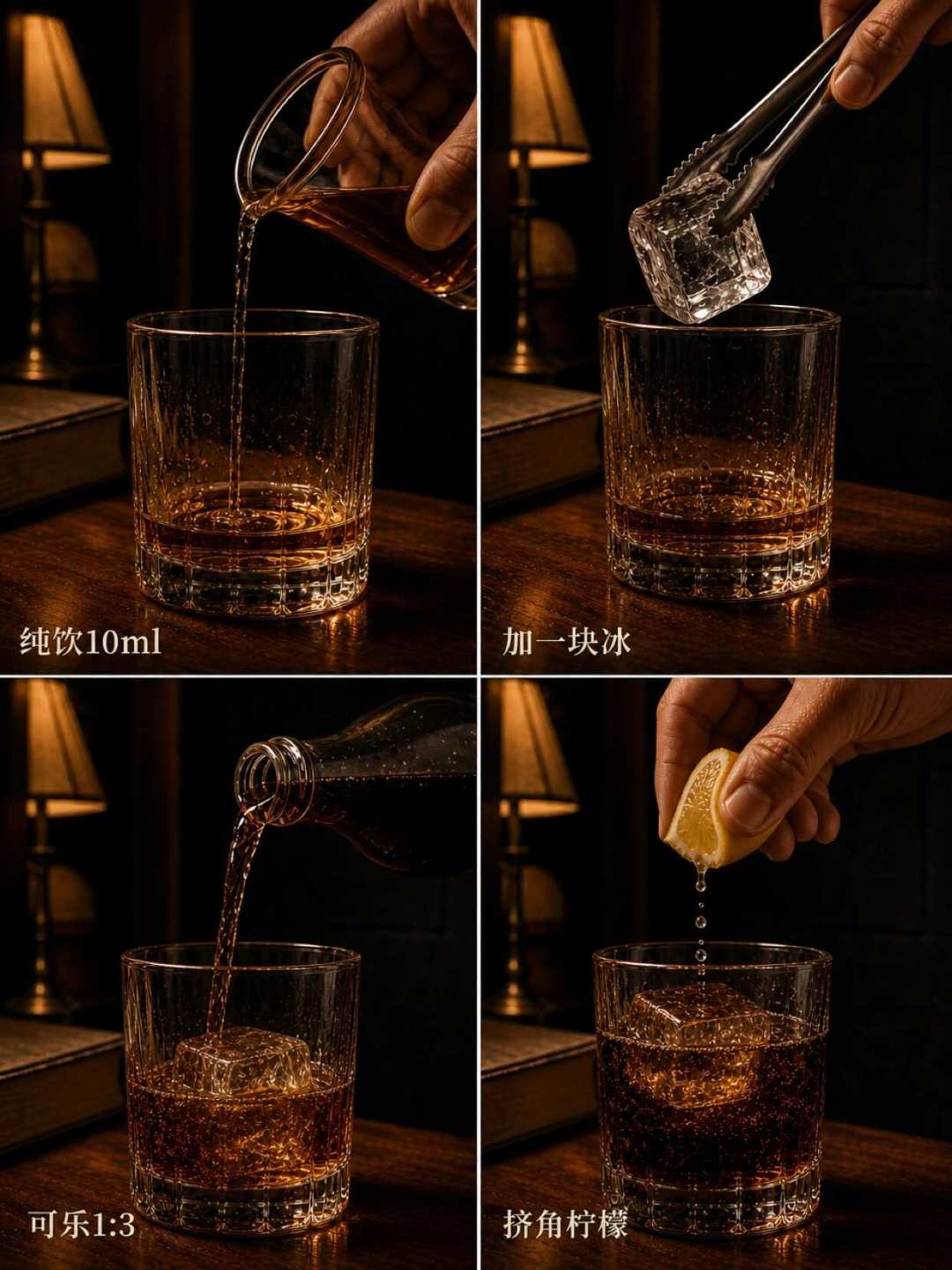 纯饮10ml

加一块冰

可乐1:3

挤角柠檬