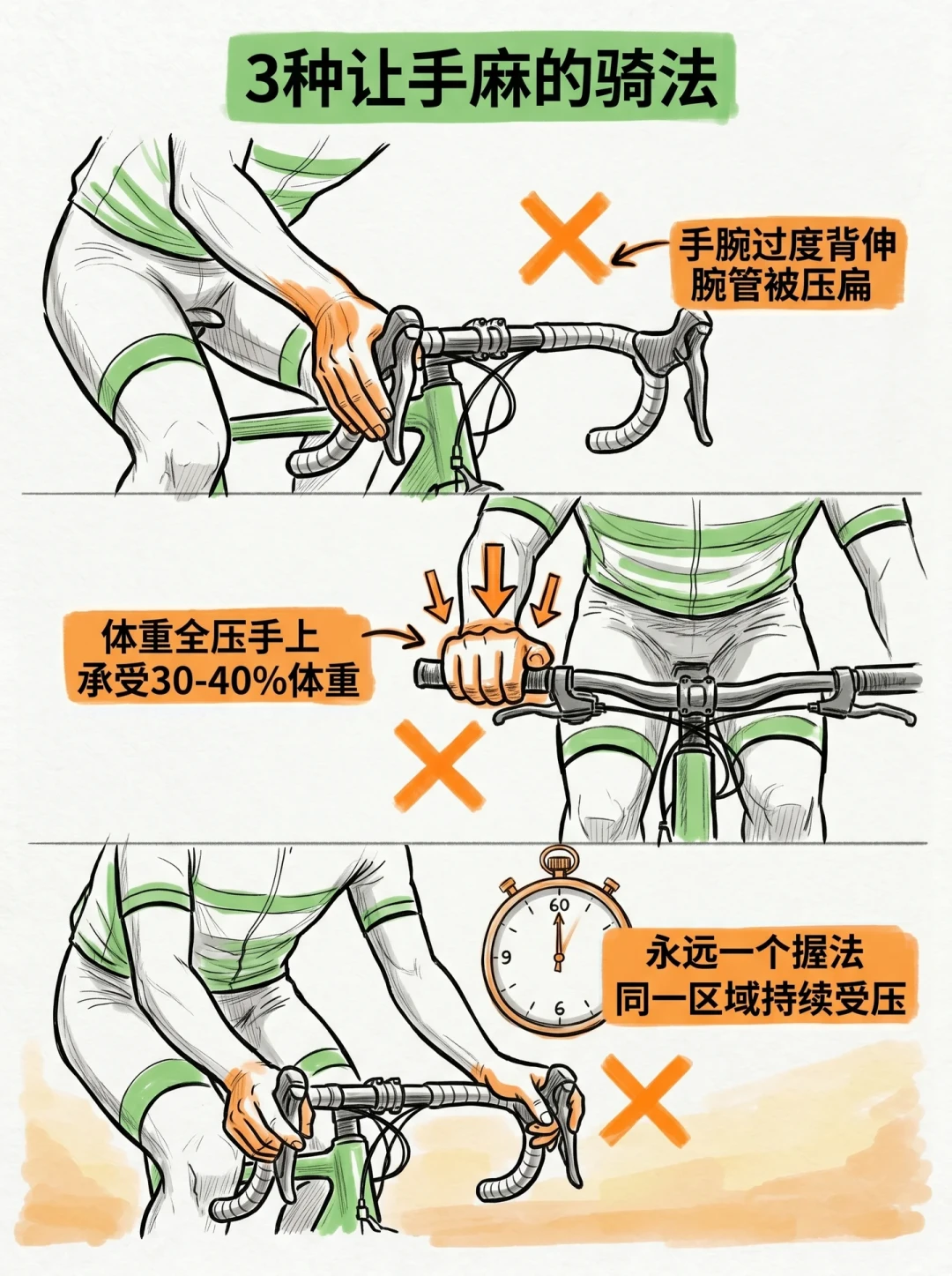 3种让手麻的骑法

手腕过度背伸
腕管被压扁

体重全压手上
承受30-40%体重

60
9
6

永远一个握法
同一区域持续受压