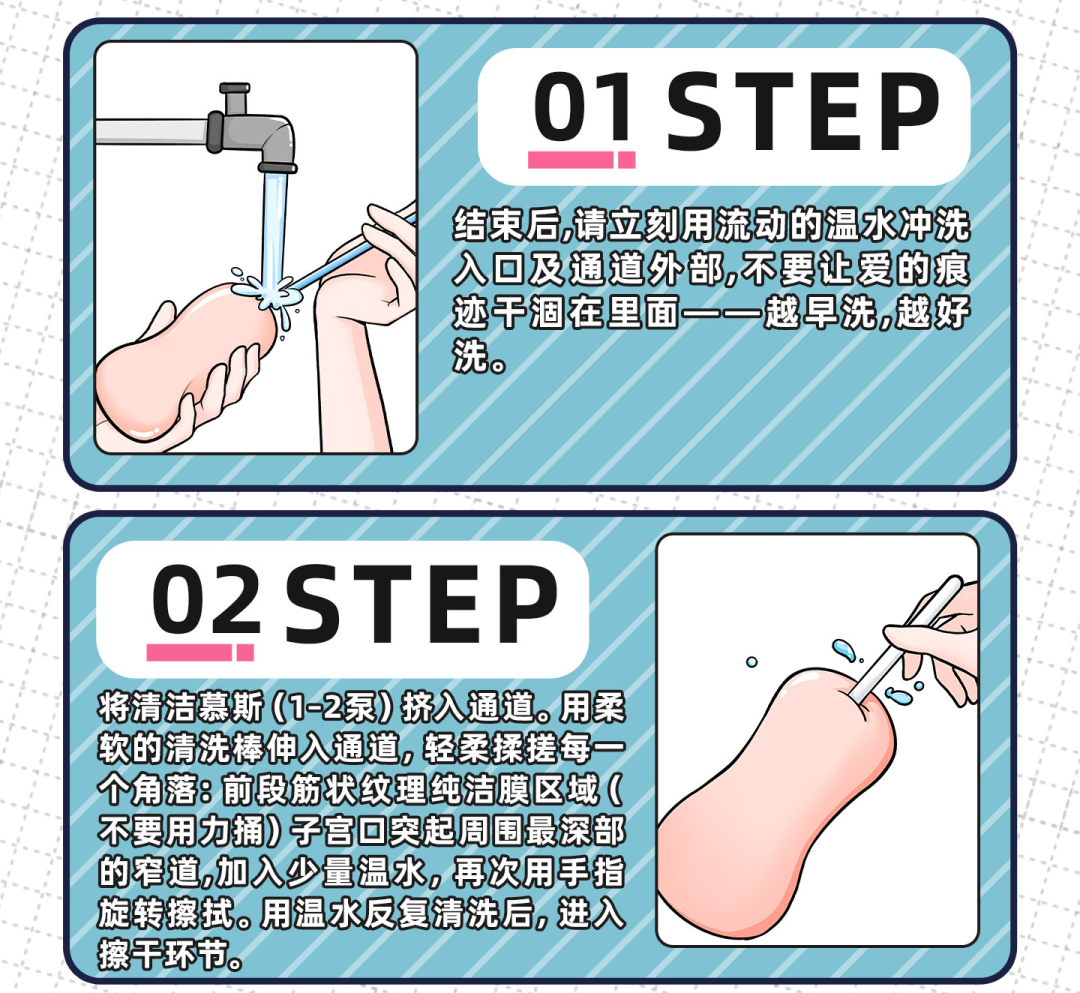 01 STEP

结束后,请立刻用流动的温水冲洗入口及通道外部,不要让爱的痕迹干涸在里面——越早洗,越好洗。

02 STEP

将清洁慕斯（1-2泵）挤入通道。用柔软的清洗棒伸入通道，轻柔揉搓每一个角落：前段筋状纹理纯洁膜区域（不要用力捅）子宫口突起周围最深部的窄道,加入少量温水，再次用手指旋转擦拭。用温水反复清洗后，进入擦干环节。