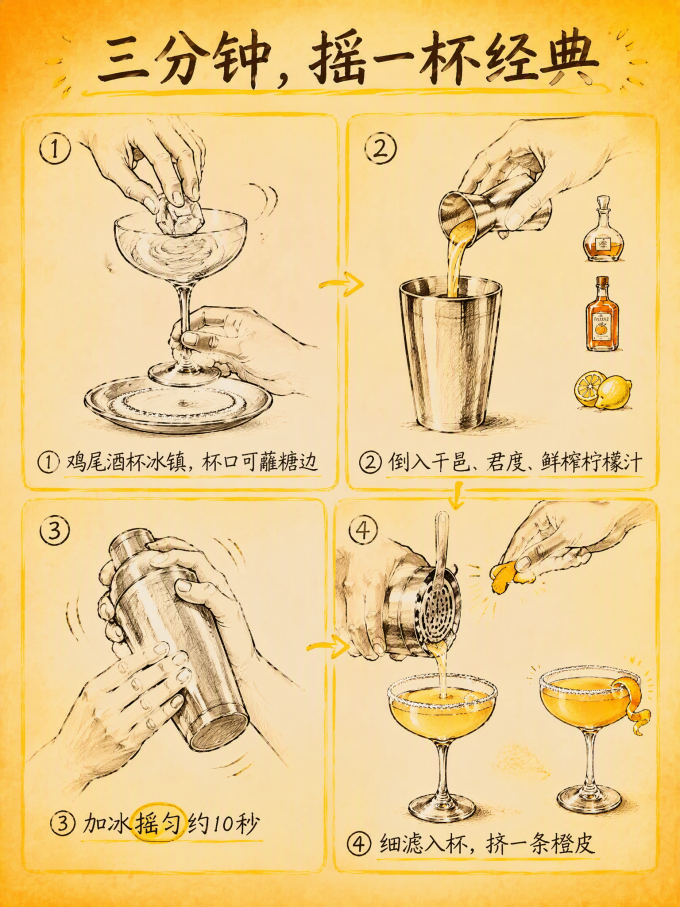 三分钟，摇一杯经典

①

① 鸡尾酒杯冰镇，杯口可蘸糖边

②

② 倒入干邑、君度、鲜榨柠檬汁

③

③ 加冰摇匀约10秒

④

④ 细滤入杯，挤一条橙皮