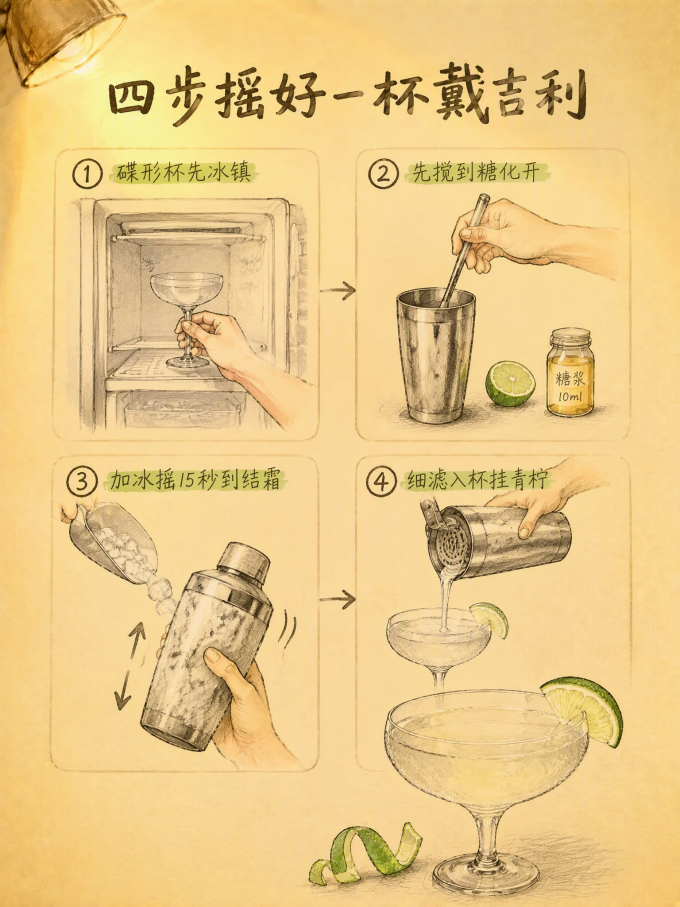 四步摇好一杯戴吉利

① 碟形杯先冰镇

② 先搅到糖化开

糖浆
10ml

③ 加冰摇15秒到结霜

④ 细滤入杯挂青柠