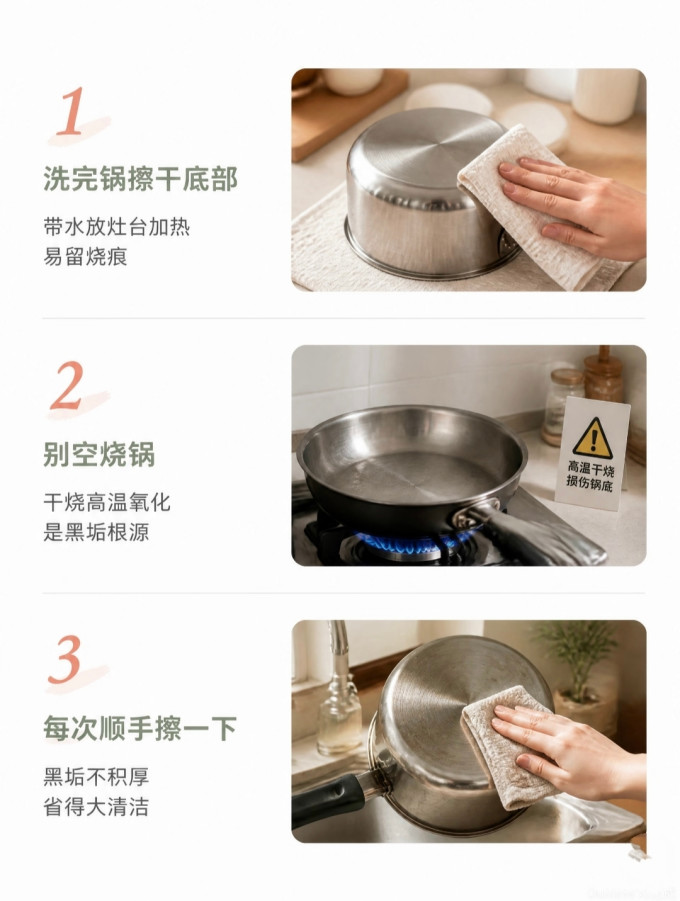 1

洗完锅擦干底部

带水放灶台加热
易留烧痕

2

别空烧锅

干烧高温氧化
是黑垢根源

高温干烧
损伤锅底

3

每次顺手擦一下

黑垢不积厚
省得大清洁