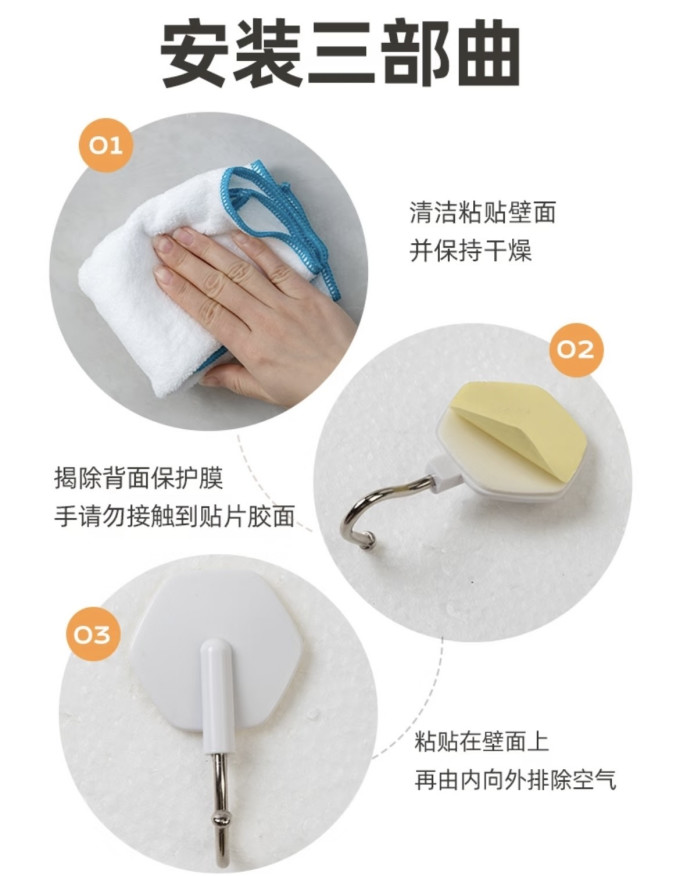 安装三部曲

01

清洁粘贴壁面
并保持干燥

02

揭除背面保护膜
手请勿接触到贴片胶面

03

粘贴在壁面上
再由内向外排除空气