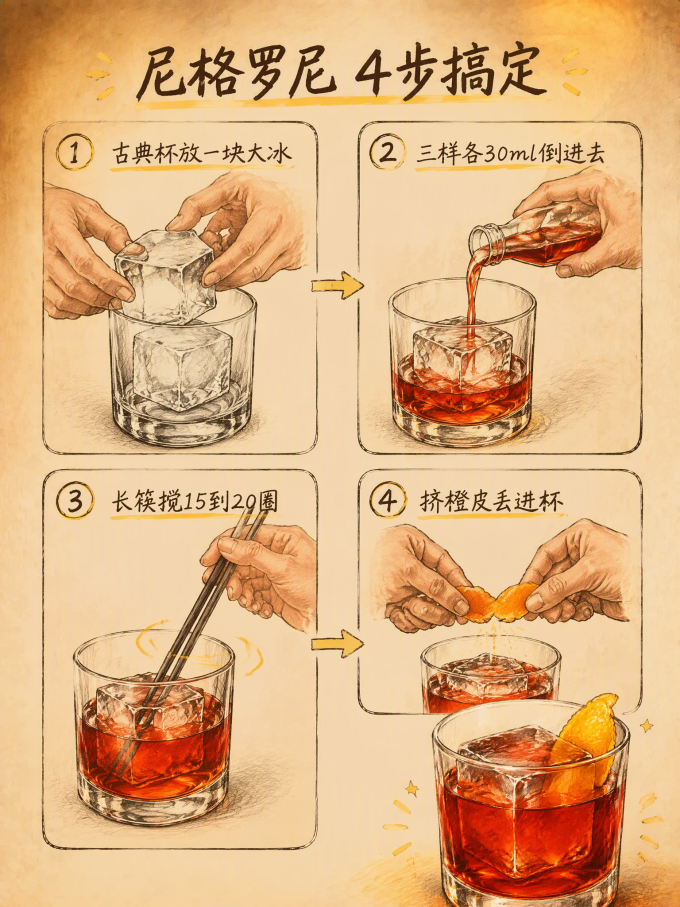 尼格罗尼 4步搞定

① 古典杯放一块大冰

② 三样各30ml倒进去

③ 长筷搅15到20圈

④ 挤橙皮丢进杯