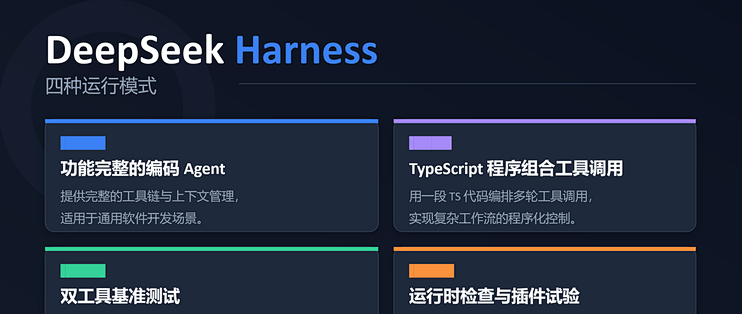 DeepSeek Harness
四种运行模式

功能完整的编码 Agent
提供完整的工具链与上下文管理，适用于通用软件开发场景。

TypeScript 程序组合工具调用
用一段 TS 代码编排多轮工具调用，实现复杂工作流的程序化控制。

双工具基准测试

运行时检查与插件试验