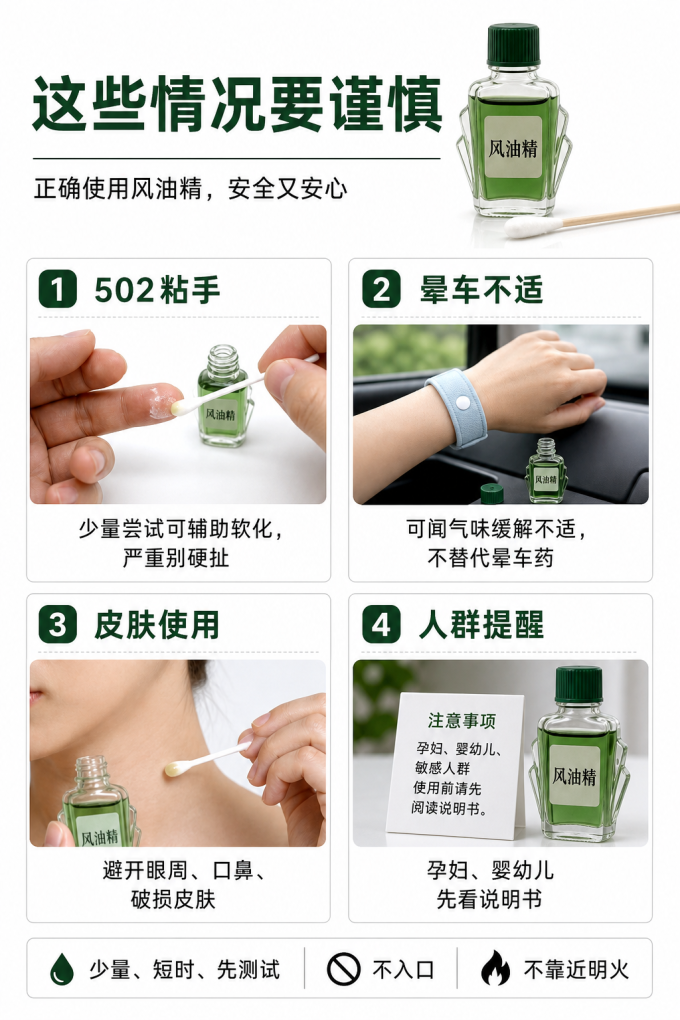 这些情况要谨慎

正确使用风油精，安全又安心

风油精

1 502粘手

风油精

少量尝试可辅助软化，
严重别硬扯

2 晕车不适

风油精

可闻气味缓解不适，
不替代晕车药

3 皮肤使用

风油精

避开眼周、口鼻、
破损皮肤

4 人群提醒

注意事项
孕妇、婴幼儿、
敏感人群
使用前请先
阅读说明书。

风油精

孕妇、婴幼儿
先看说明书

少量、短时、先测试 不入口 不靠近明火