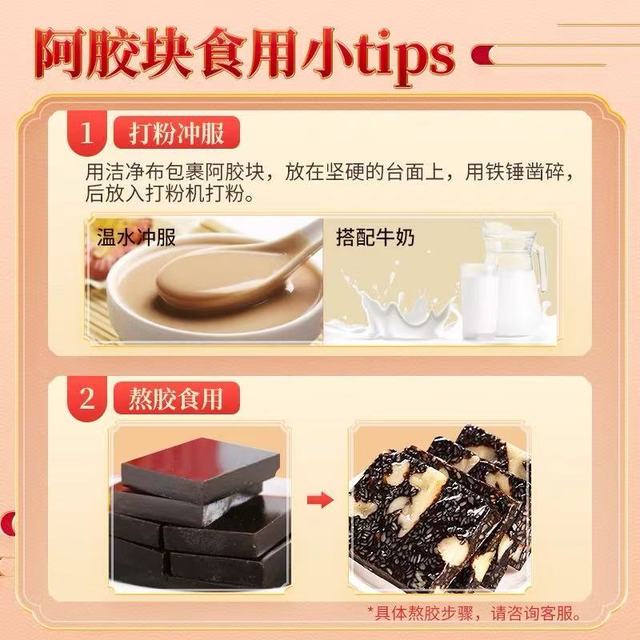 阿胶块食用小tips

1 打粉冲服

用洁净布包裹阿胶块，放在坚硬的台面上，用铁锤凿碎，后放入打粉机打粉。

温水冲服

搭配牛奶

2 熬胶食用

*具体熬胶步骤，请咨询客服。