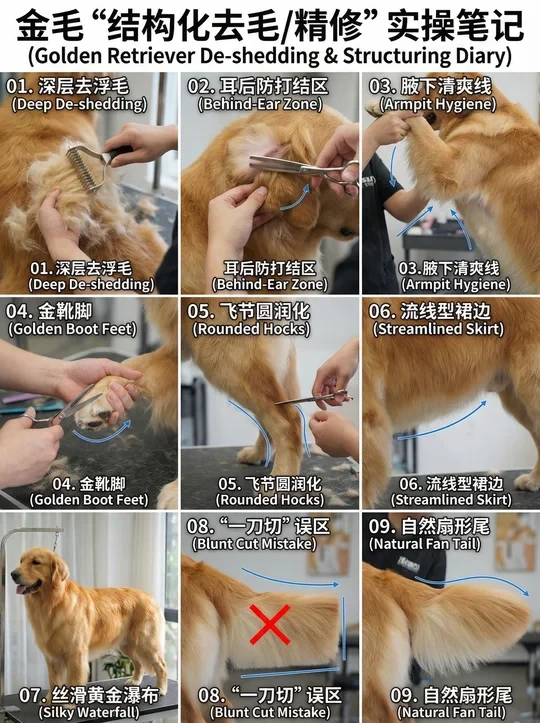 金毛 “结构化去毛/精修” 实操笔记
(Golden Retriever De-shedding & Structuring Diary)

01. 深层去浮毛
(Deep De-shedding)

01. 深层去浮毛
(Deep De-shedding)

02. 耳后防打结区
(Behind-Ear Zone)

耳后防打结区
(Behind-Ear Zone)

03. 腋下清爽线
(Armpit Hygiene)

03. 腋下清爽线
(Armpit Hygiene)

04. 金靴脚
(Golden Boot Feet)

04. 金靴脚
(Golden Boot Feet)

05. 飞节圆润化
(Rounded Hocks)

05. 飞节圆润化
(Rounded Hocks)

06. 流线型裙边
(Streamlined Skirt)

06. 流线型裙边
(Streamlined Skirt)

07. 丝滑黄金瀑布
(Silky Waterfall)

08. “一刀切” 误区
(Blunt Cut Mistake)

08. “一刀切” 误区
(Blunt Cut Mistake)

09. 自然扇形尾
(Natural Fan Tail)

09. 自然扇形尾
(Natural Fan Tail)