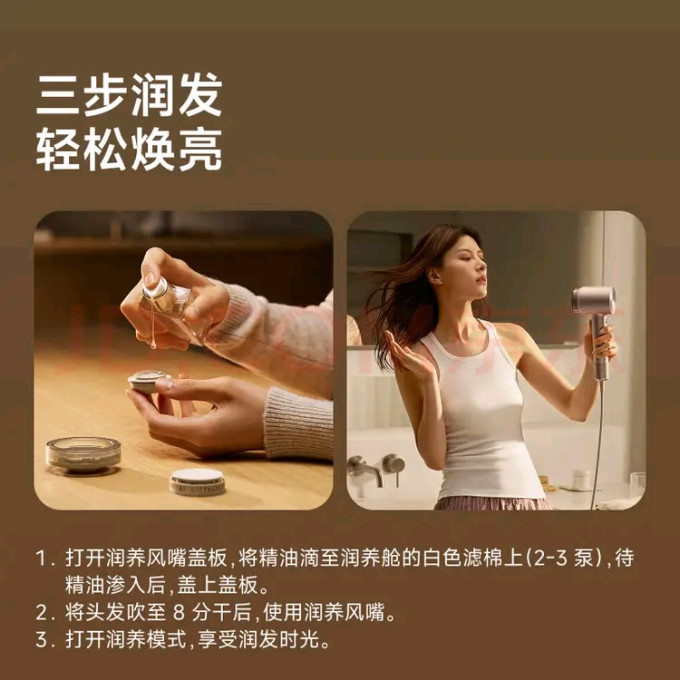 三步润发
轻松焕亮

1.打开润养风嘴盖板,将精油滴至润养舱的白色滤棉上(2-3泵),待精油渗入后,盖上盖板。
2.将头发吹至8分干后,使用润养风嘴。
3.打开润养模式,享受润发时光。