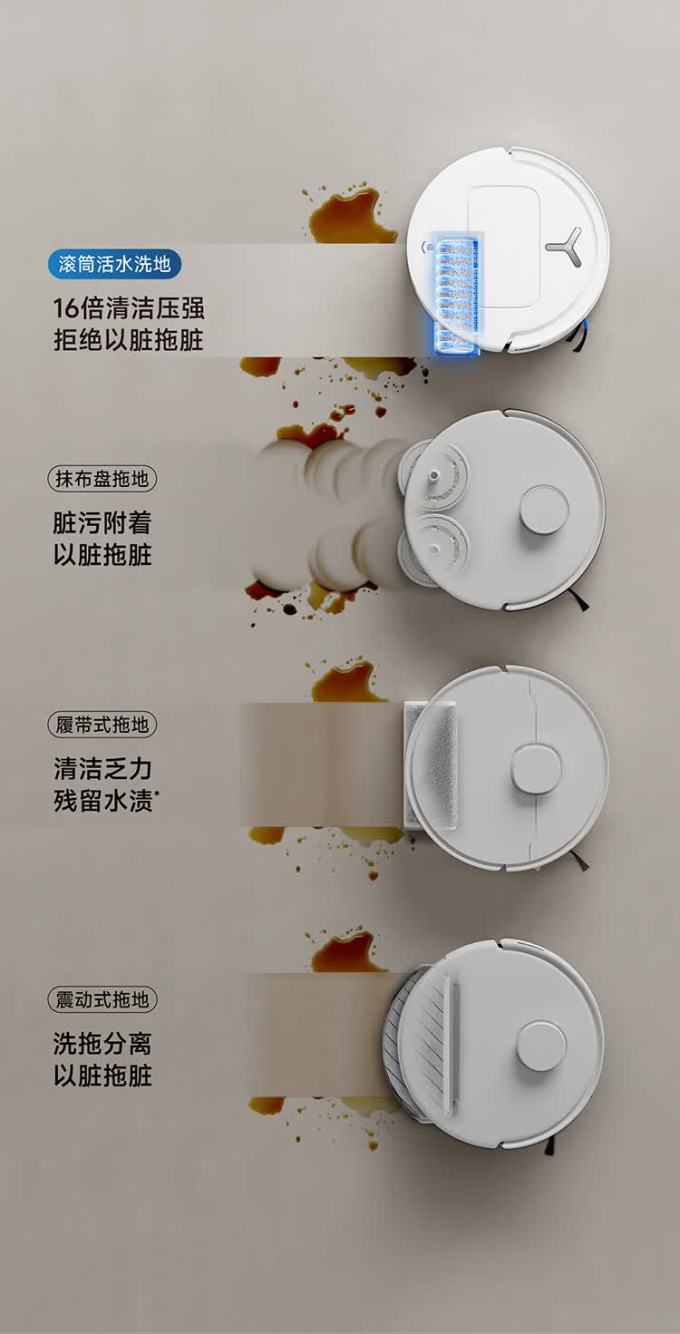 滚筒活水洗地

16倍清洁压强
拒绝以脏拖脏

抹布盘拖地

脏污附着
以脏拖脏

履带式拖地

清洁乏力
残留水渍*

震动式拖地

洗拖分离
以脏拖脏