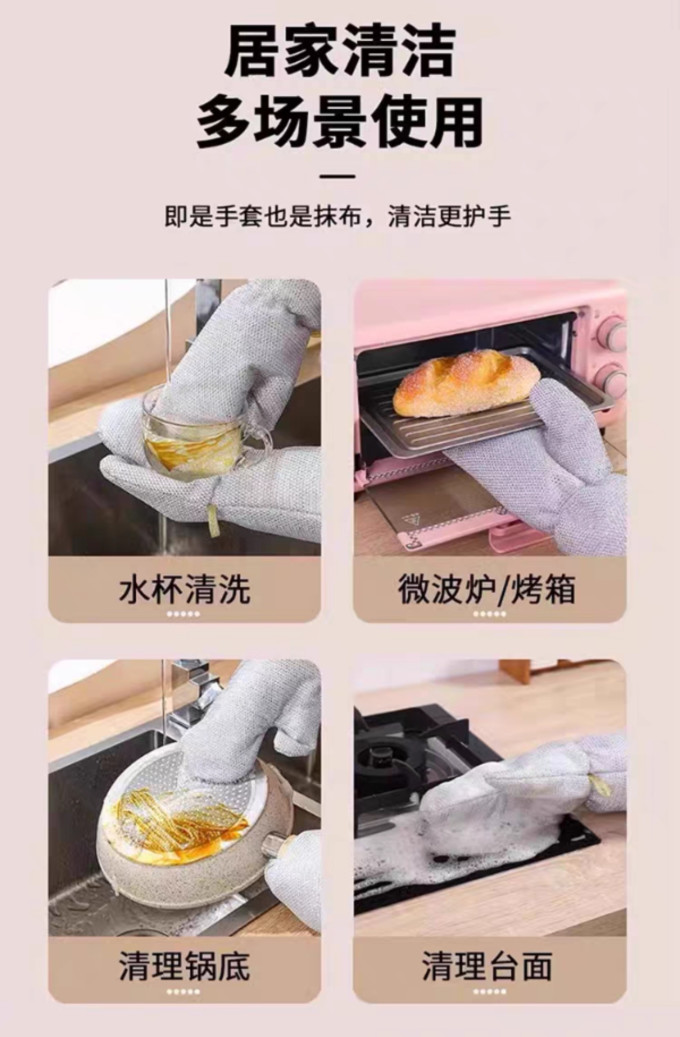 居家清洁
多场景使用

即是手套也是抹布，清洁更护手

水杯清洗

微波炉/烤箱

清理锅底

清理台面