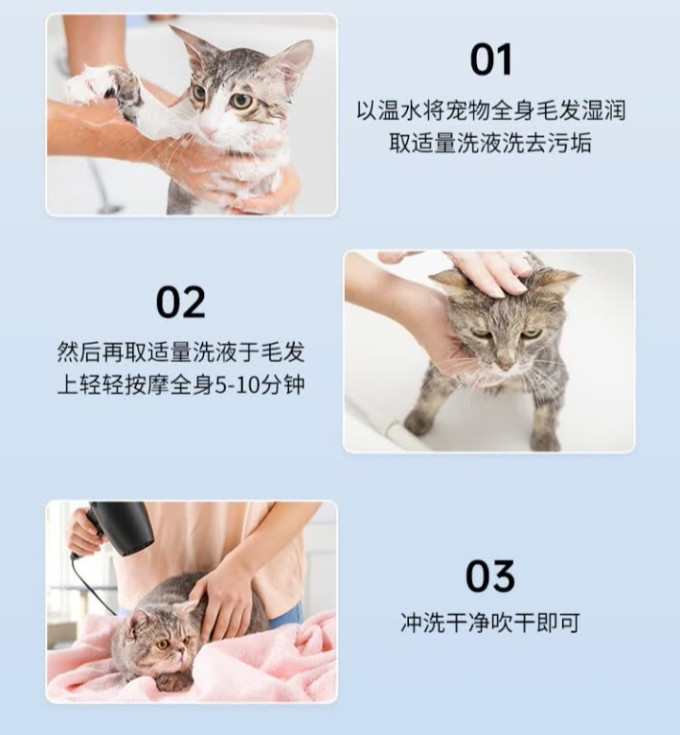 01
以温水将宠物全身毛发湿润
取适量洗液洗去污垢

02
然后再取适量洗液于毛发
上轻轻按摩全身5-10分钟

03
冲洗干净吹干即可