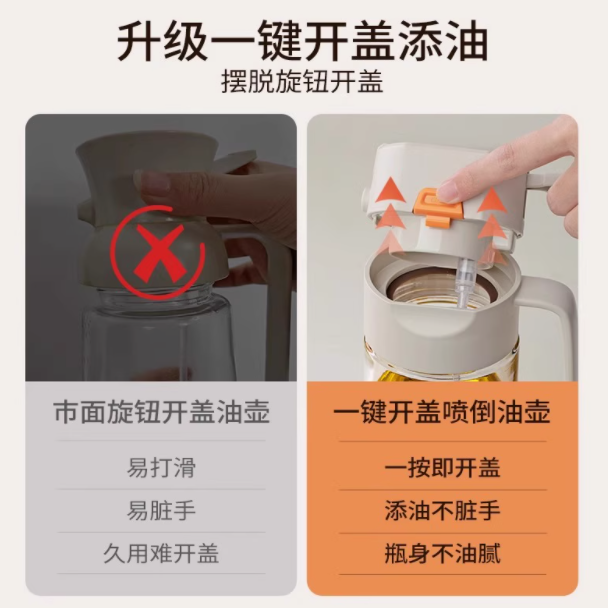 升级一键开盖添油
摆脱旋钮开盖

市面旋钮开盖油壶

易打滑

易脏手

久用难开盖

一键开盖喷倒油壶

一按即开盖

添油不脏手

瓶身不油腻