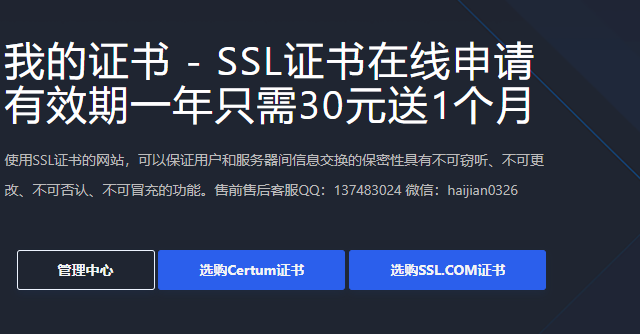 我的证书 - SSL证书在线申请
有效期一年只需30元送1个月

使用SSL证书的网站，可以保证用户和服务器间信息交换的保密性具有不可窃听、不可更改、不可否认、不可冒充的功能。售前售后客服QQ：137483024 微信：haijian0326

管理中心

选购Certum证书

选购SSL.COM证书