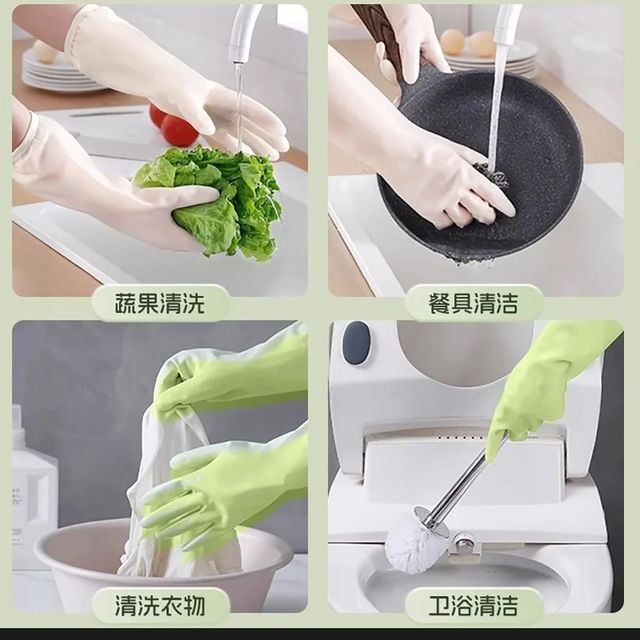 蔬果清洗

餐具清洁

清洗衣物

卫浴清洁