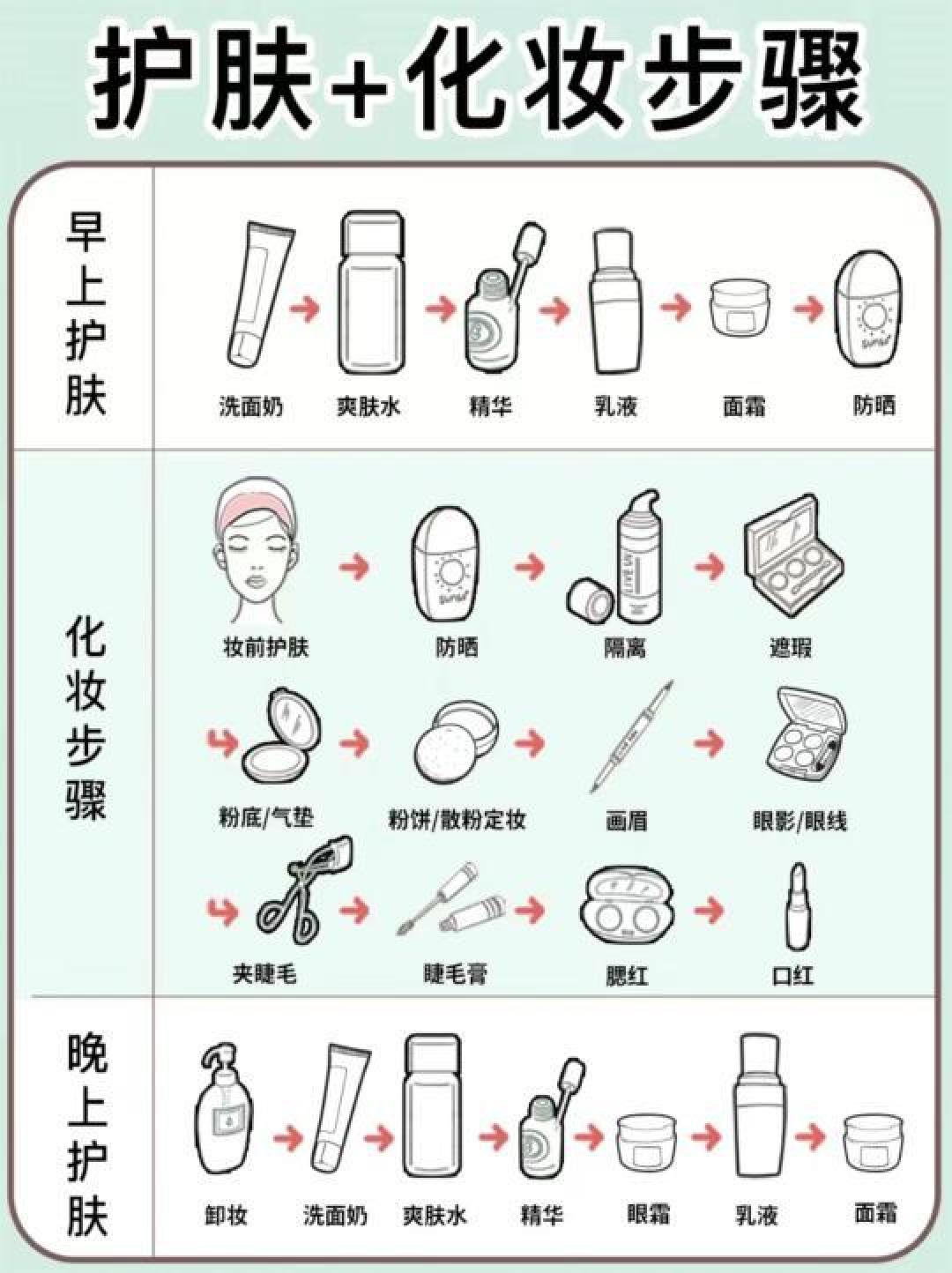 护肤+化妆步骤

早上护肤

洗面奶 爽肤水 精华 乳液 面霜 防晒

化妆步骤

妆前护肤 防晒 隔离 遮瑕

粉底/气垫 粉饼/散粉定妆 画眉 眼影/眼线

夹睫毛 睫毛膏 腮红 口红

晚上护肤

卸妆 洗面奶 爽肤水 精华 眼霜 乳液 面霜