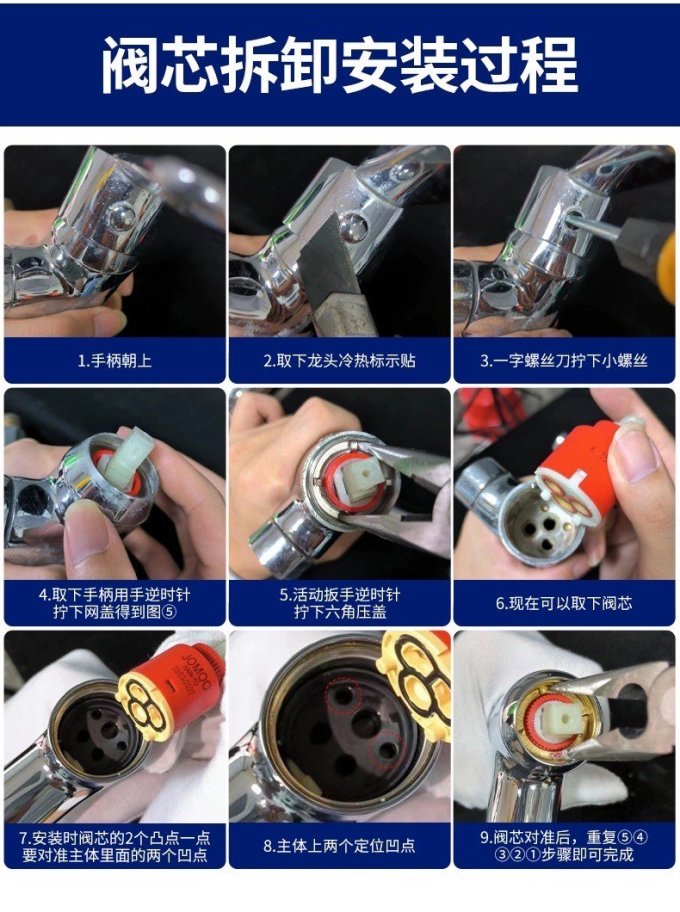 阀芯拆卸安装过程

1.手柄朝上

2.取下龙头冷热标示贴

3.一字螺丝刀拧下小螺丝

4.取下手柄用手逆时针拧下网盖得到图⑤

5.活动扳手逆时针拧下六角压盖

6.现在可以取下阀芯

JOMOO

7.安装时阀芯的2个凸点一点要对准主体里面的两个凹点

8.主体上两个定位凹点

9.阀芯对准后，重复⑤④③②①步骤即可完成