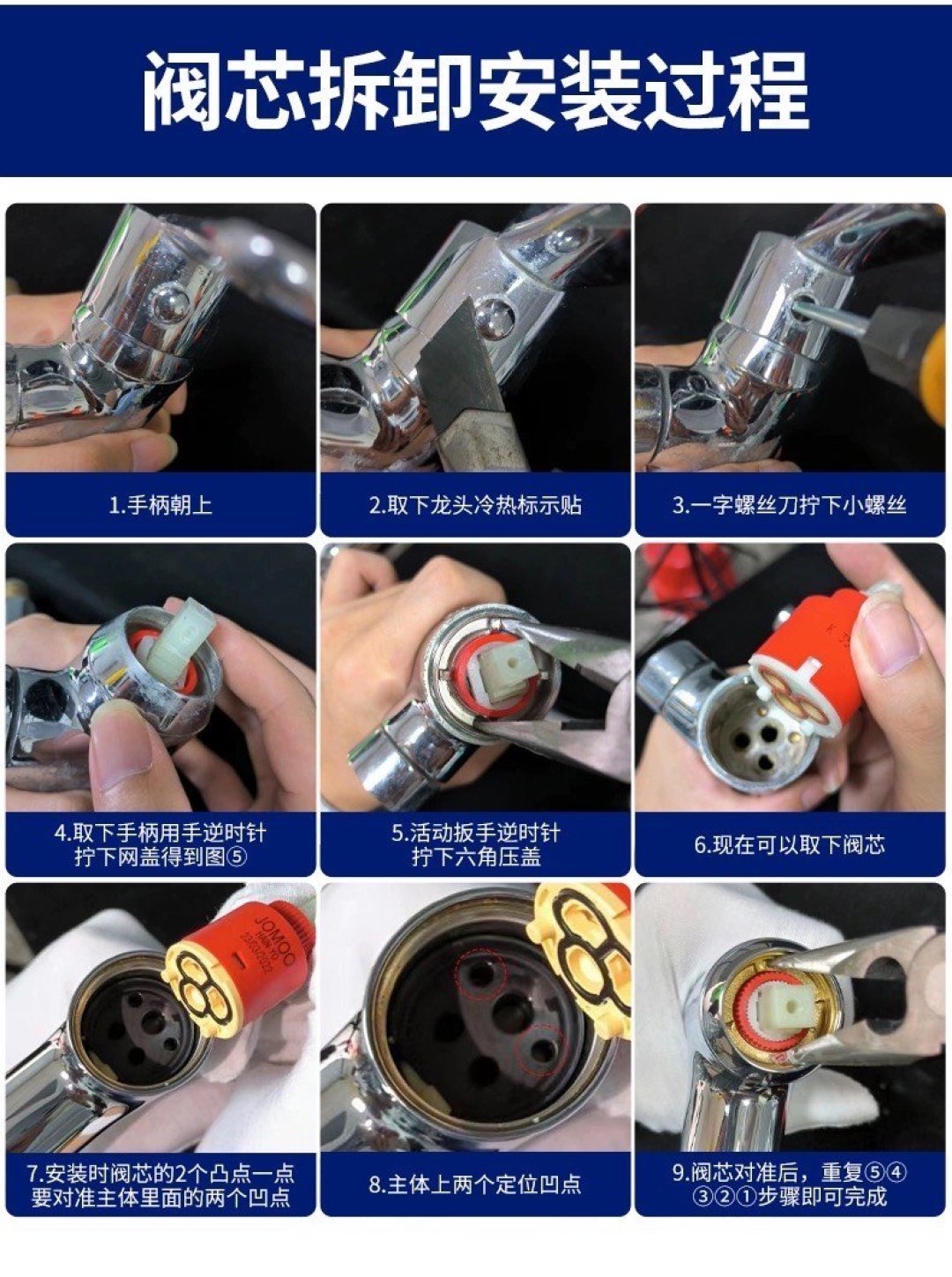 阀芯拆卸安装过程

1.手柄朝上

2.取下龙头冷热标示贴

3.一字螺丝刀拧下小螺丝

4.取下手柄用手逆时针拧下网盖得到图⑤

5.活动扳手逆时针拧下六角压盖

6.现在可以取下阀芯

JOMOO

7.安装时阀芯的2个凸点一点要对准主体里面的两个凹点

8.主体上两个定位凹点

9.阀芯对准后，重复⑤④③②①步骤即可完成