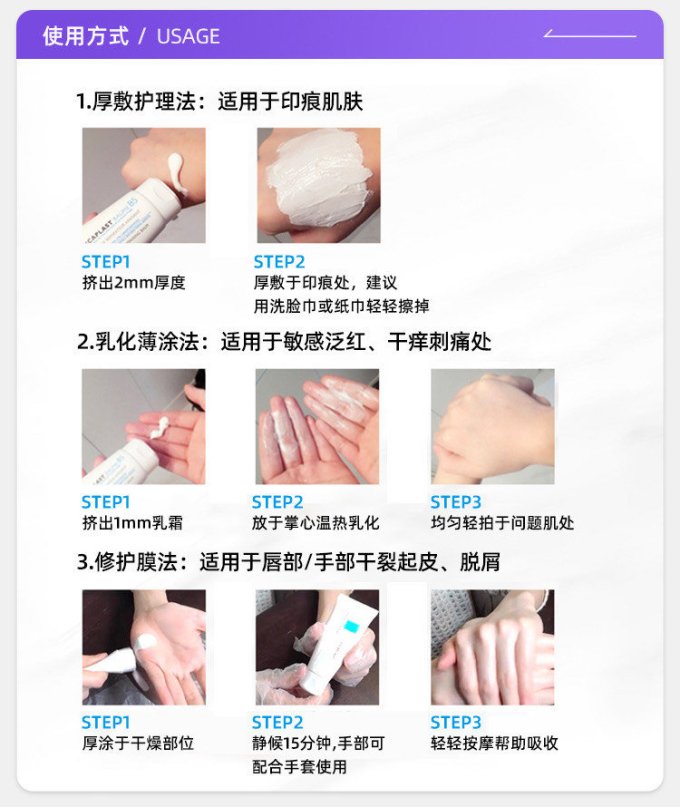 使用方式 / USAGE

1.厚敷护理法：适用于印痕肌肤

CAPLAST BAUME B5

STEP1
挤出2mm厚度

STEP2
厚敷于印痕处，建议用洗脸巾或纸巾轻轻擦掉

2.乳化薄涂法：适用于敏感泛红、干痒刺痛处

STEP1
挤出1mm乳霜

STEP2
放于掌心温热乳化

STEP3
均匀轻拍于问题肌处

3.修护膜法：适用于唇部/手部干裂起皮、脱屑

STEP1
厚涂于干燥部位

STEP2
静候15分钟,手部可配合手套使用

STEP3
轻轻按摩帮助吸收