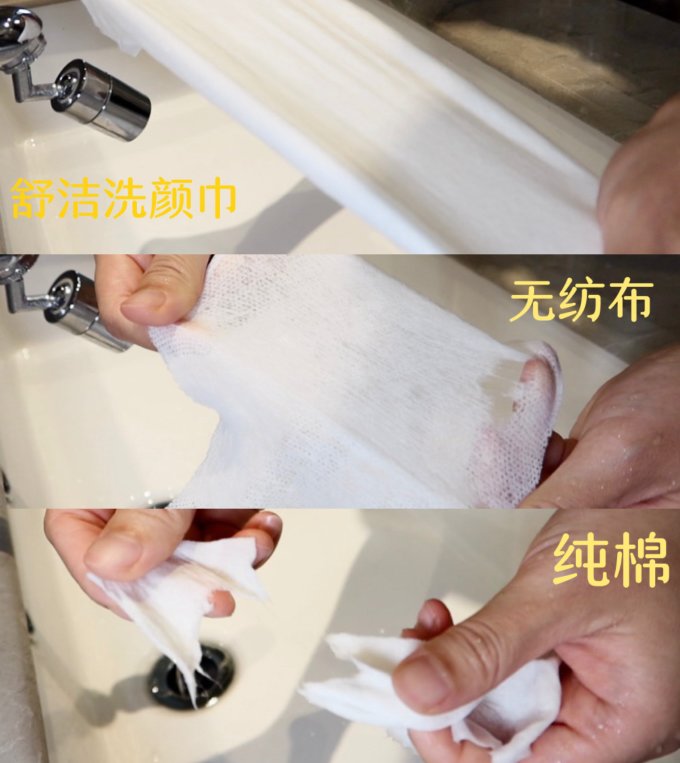 舒洁洗颜巾

无纺布

纯棉